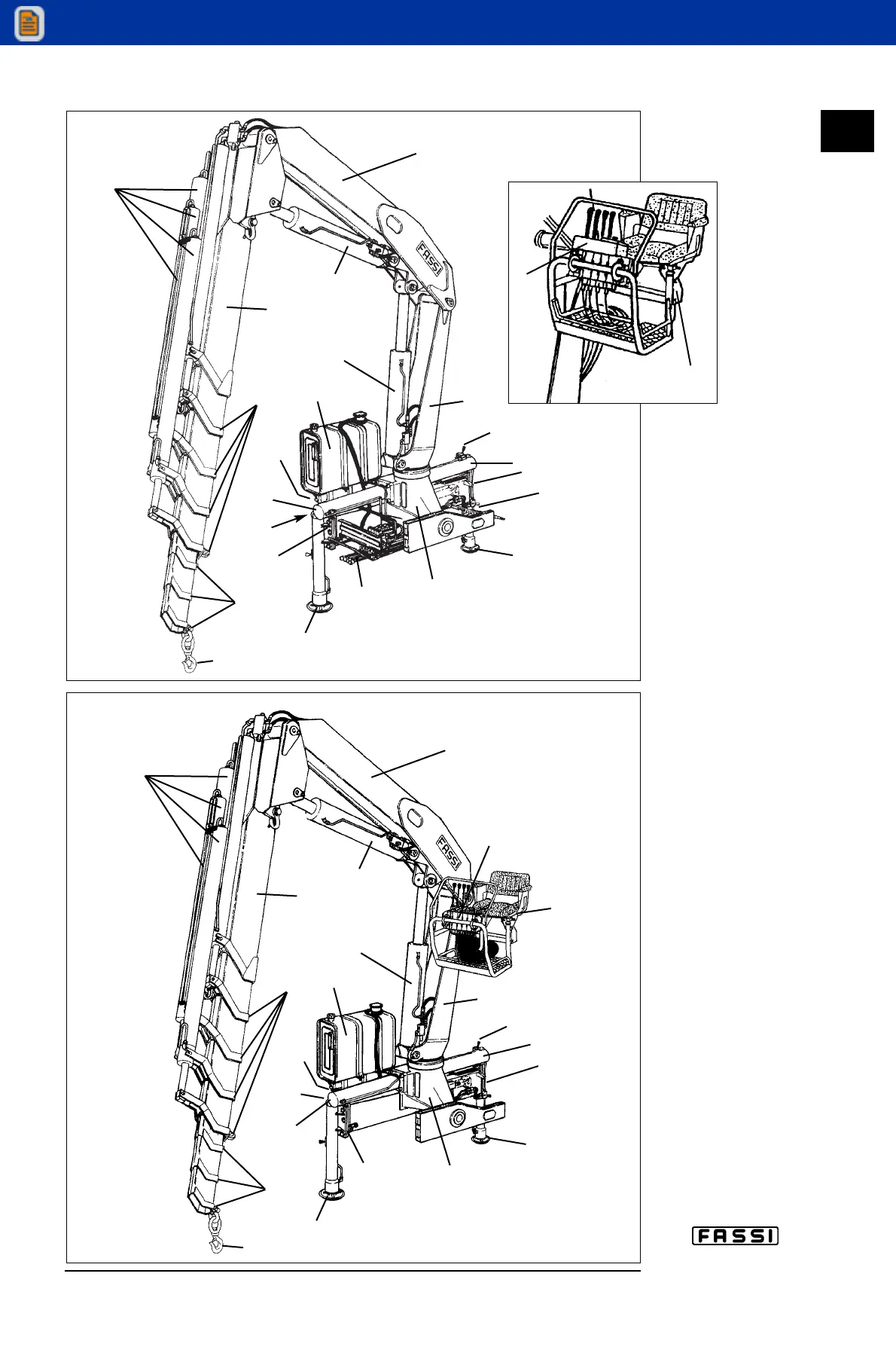 FASSI

FASSI

FASSI