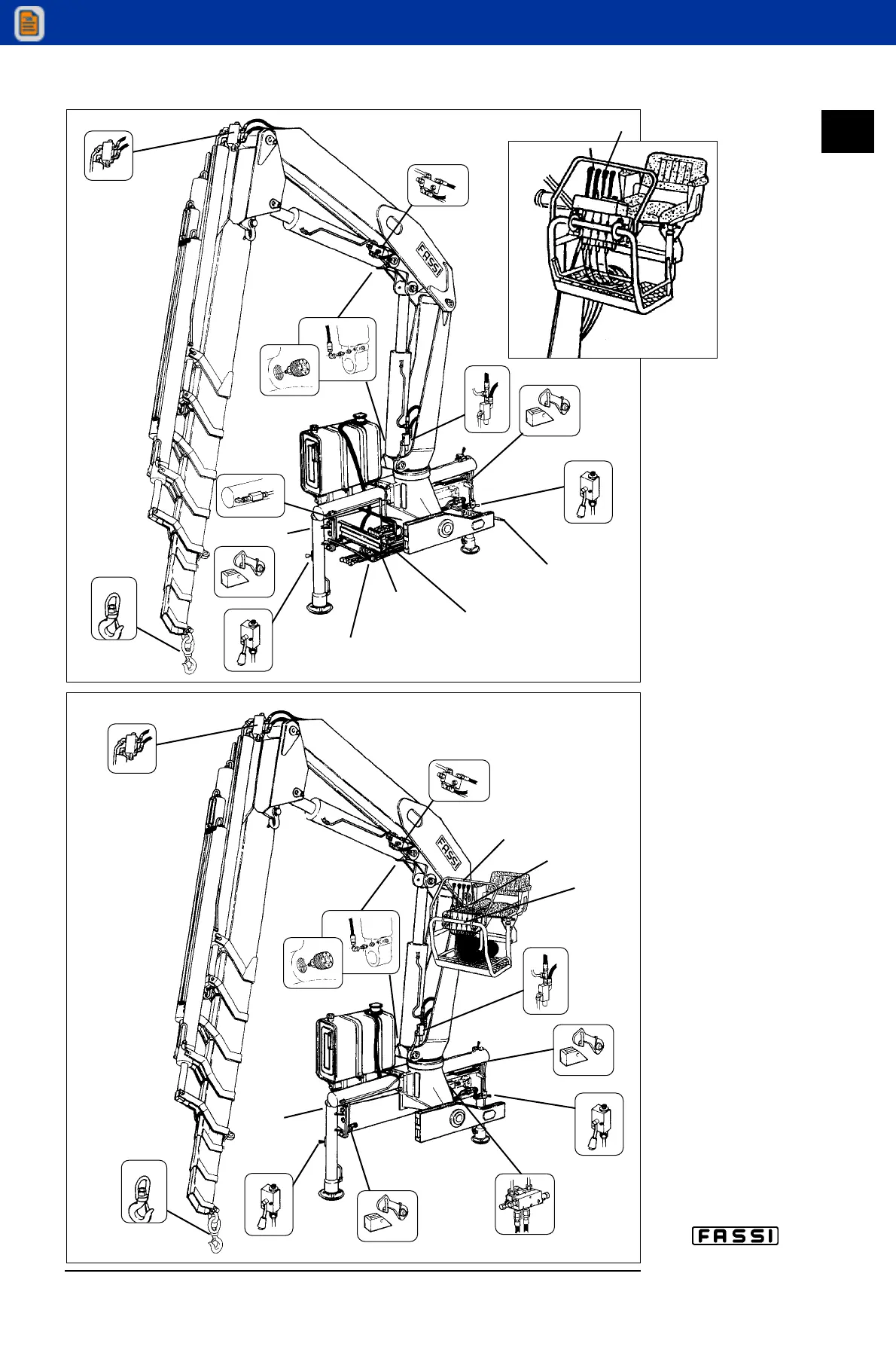 FASSI

FASSI

FASSI