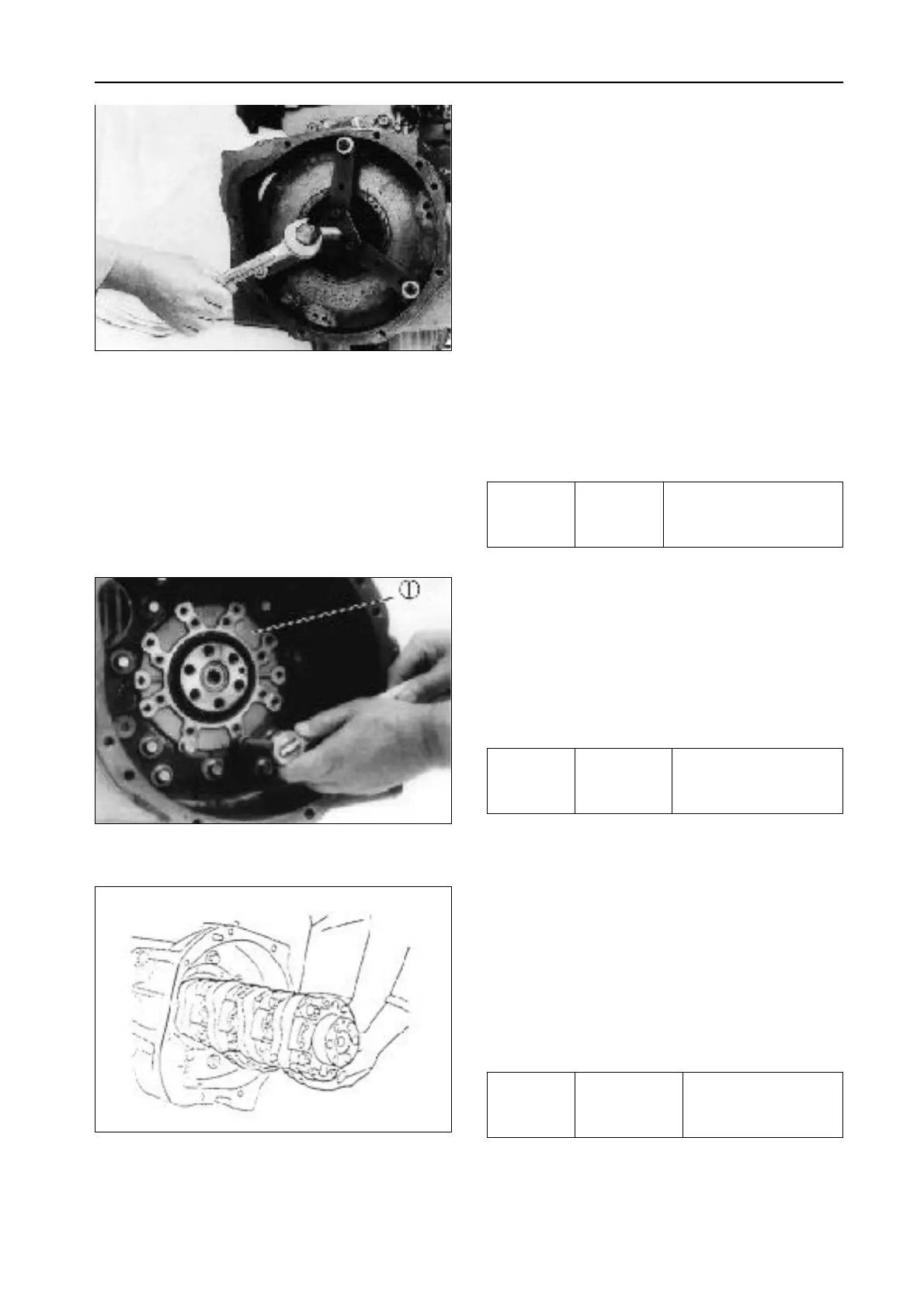 ①