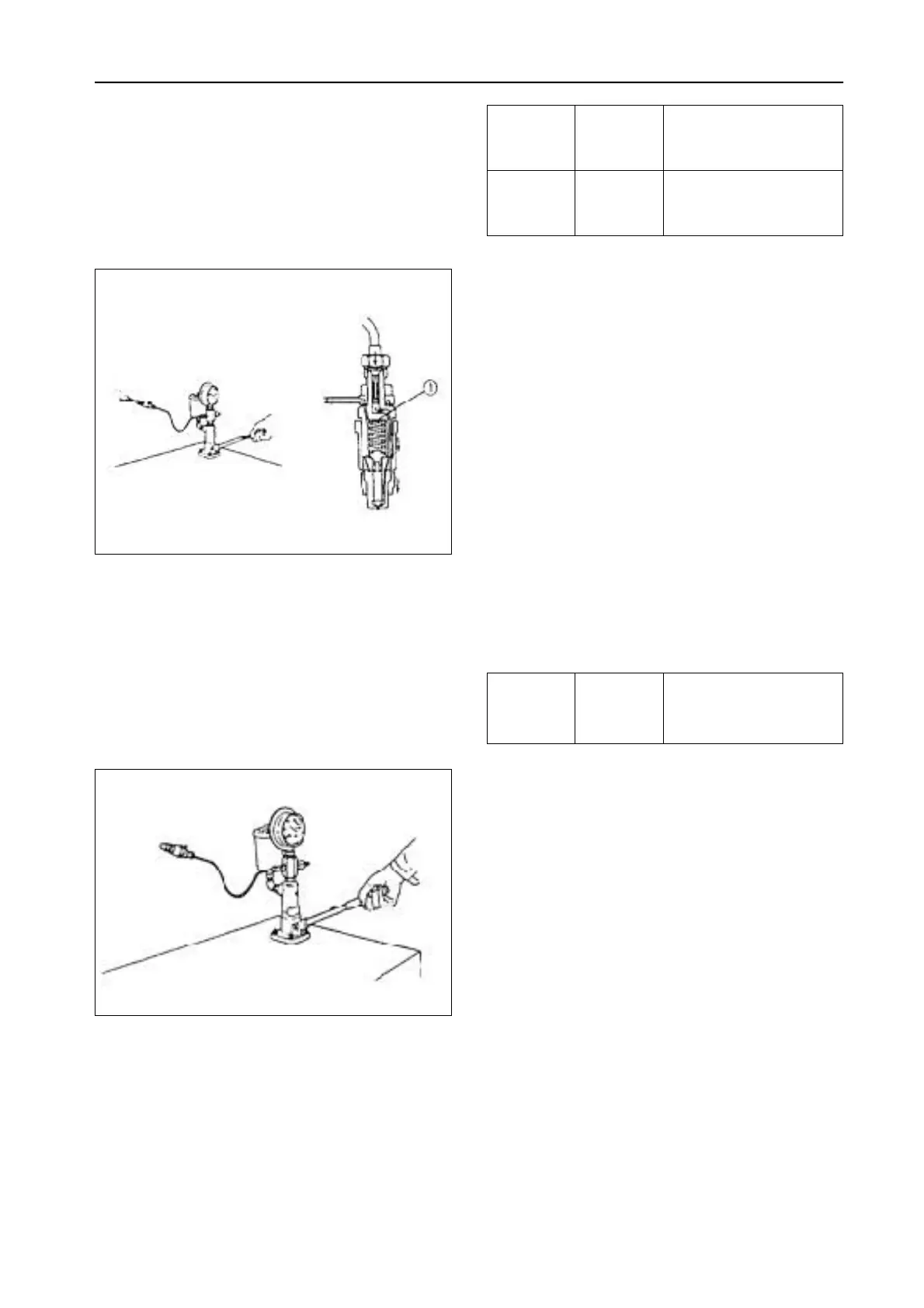 ①