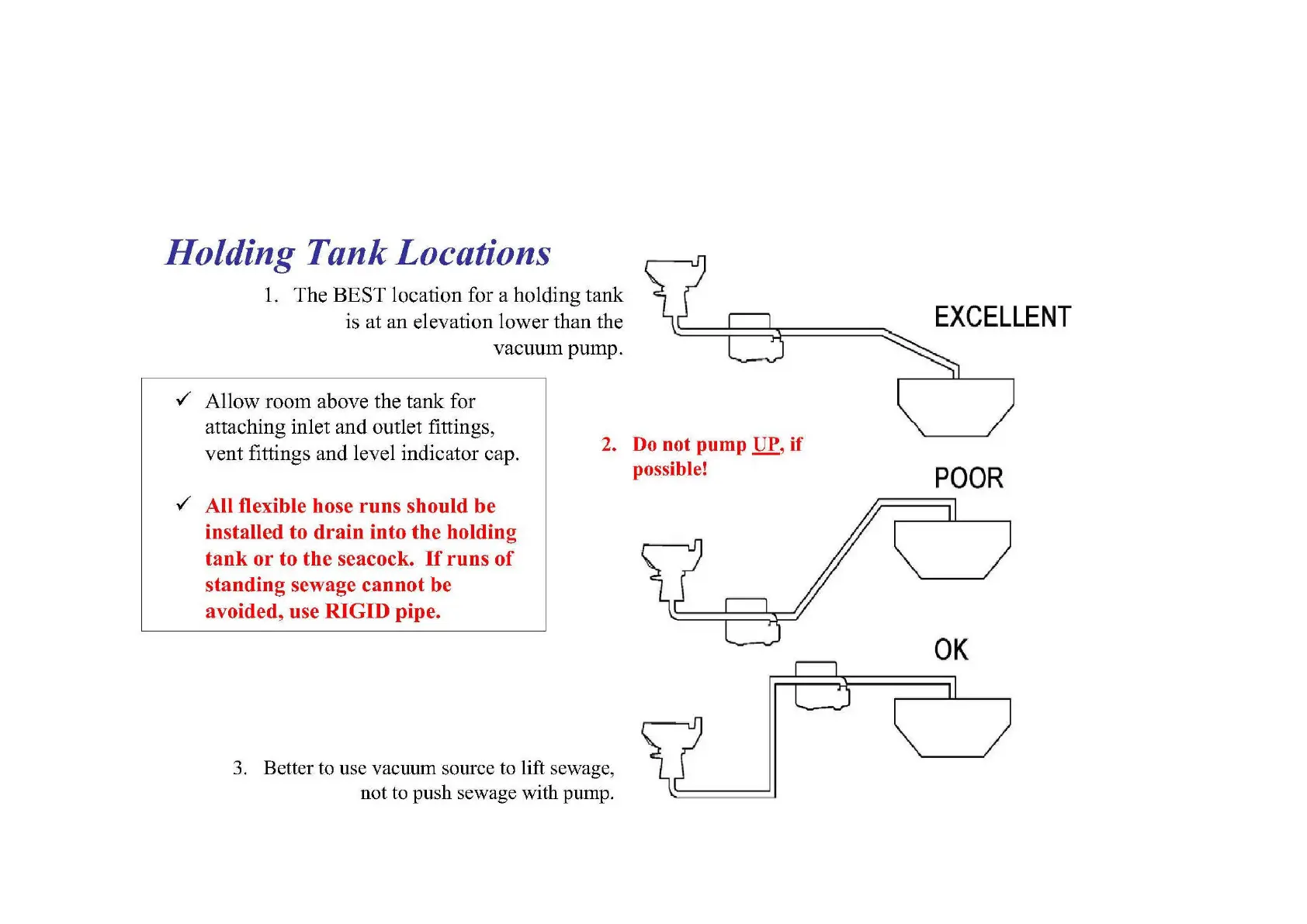 Holding Tank Locations

1. The BEST location for a holding tank is at an elevation lower than the vacuum pump.

EXCELLENT

✓ Allow room above the tank for attaching inlet and outlet fittings, vent fittings and level indicator cap.

✓ All flexible hose runs should be installed to drain into the holding tank or to the seacock. If runs of standing sewage cannot be avoided, use RIGID pipe.

2. Do not pump UP, if possible!

POOR

OK

3. Better to use vacuum source to lift sewage, not to push sewage with pump.