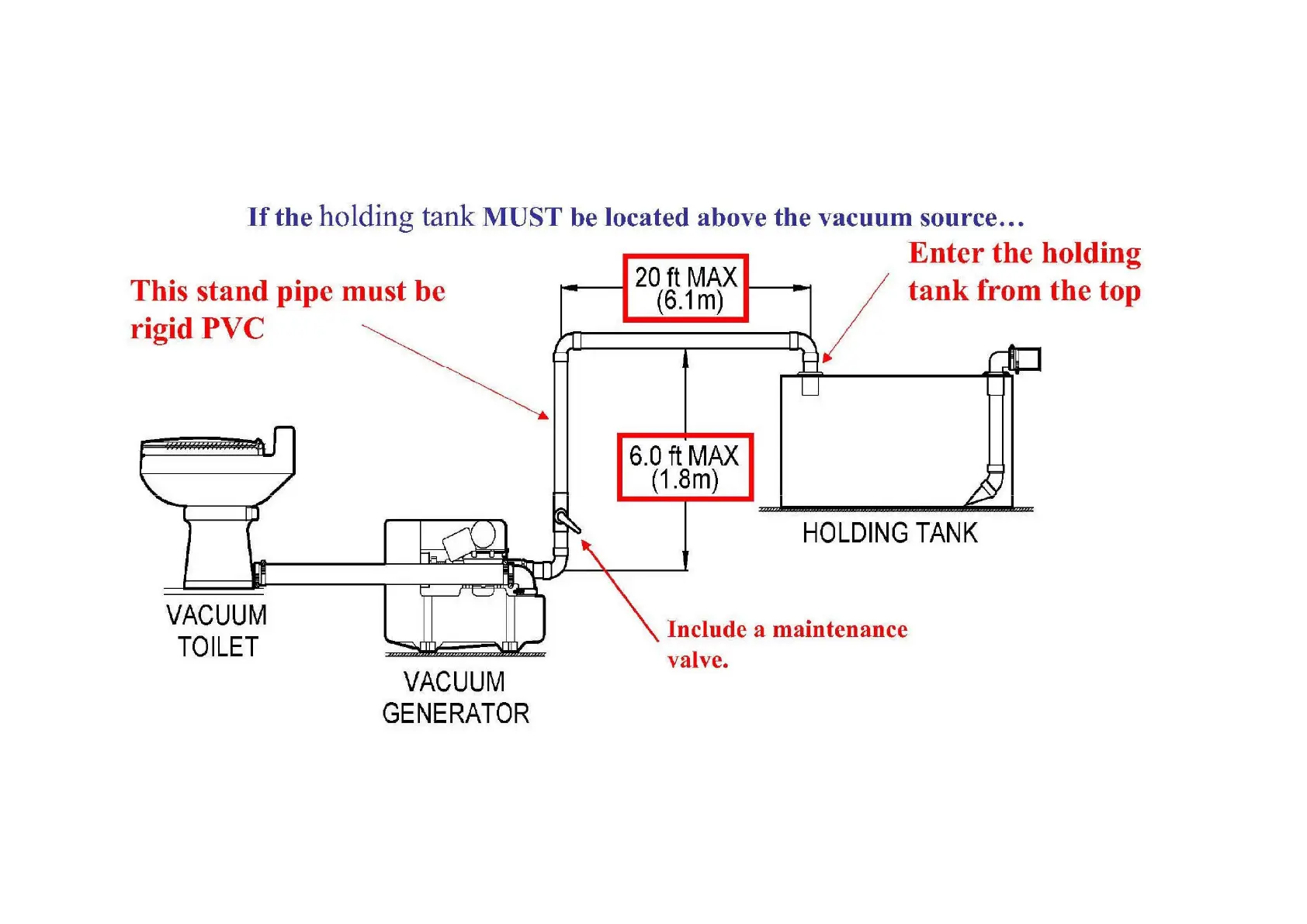 If the holding tank MUST be located above the vacuum source…

This stand pipe must be rigid PVC

20 ft MAX (6.1m)

Enter the holding tank from the top

6.0 ft MAX (1.8m)

HOLDING TANK

VACUUM TOILET

VACUUM GENERATOR

Include a maintenance valve.