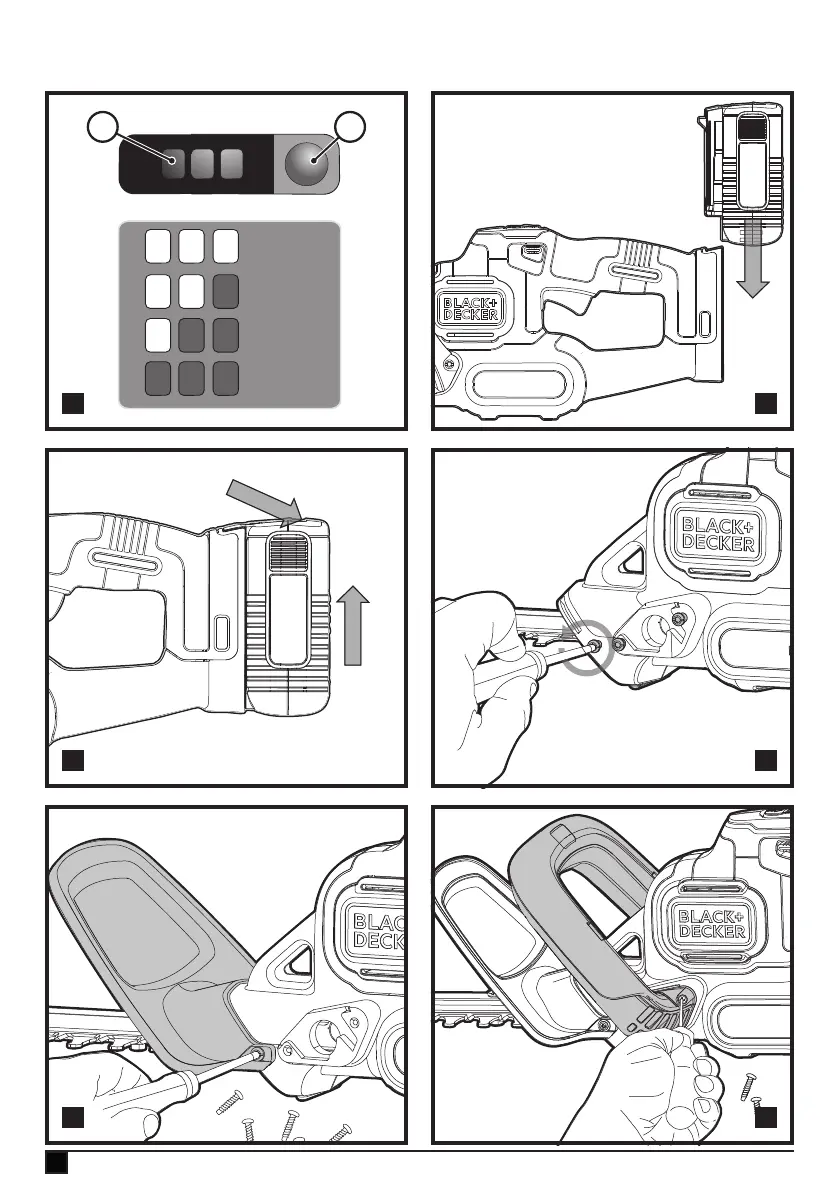 BLACK+ DECKER

BLACK+ DECKER

BLACK+ DECKER

BLACK+ DECKER