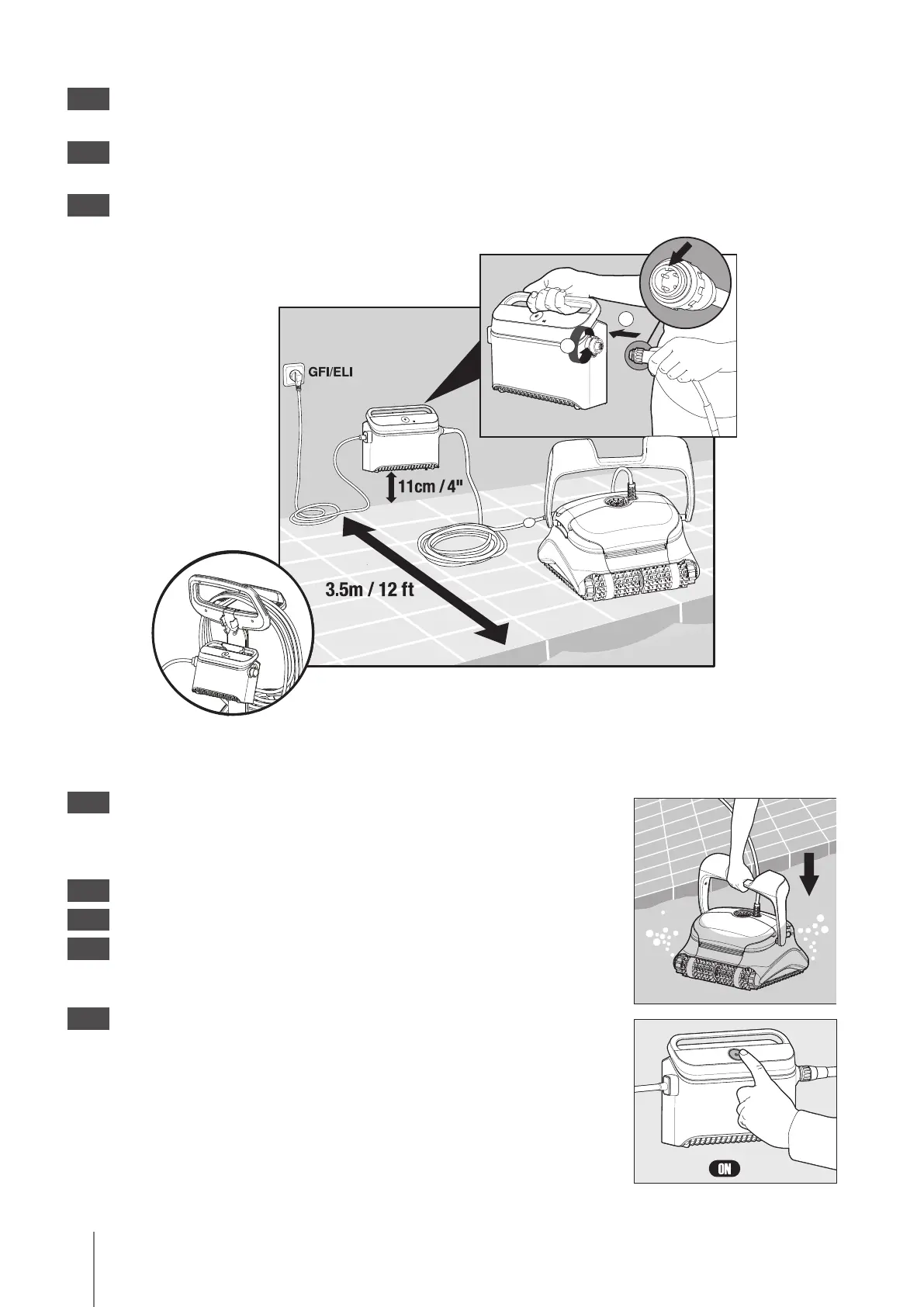 GFI/ELI

11cm / 4"

3.5m / 12 ft

ON