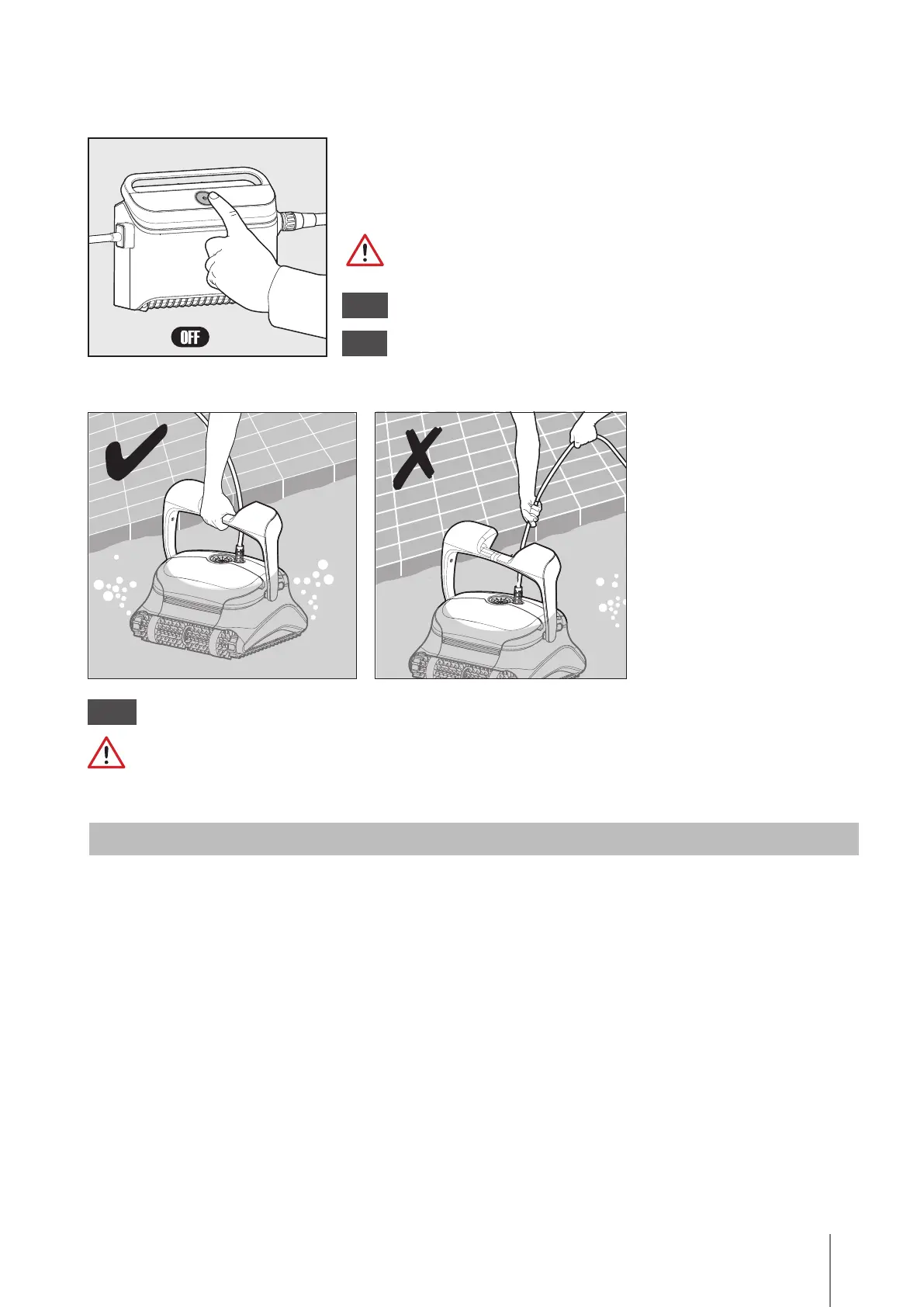 OFF