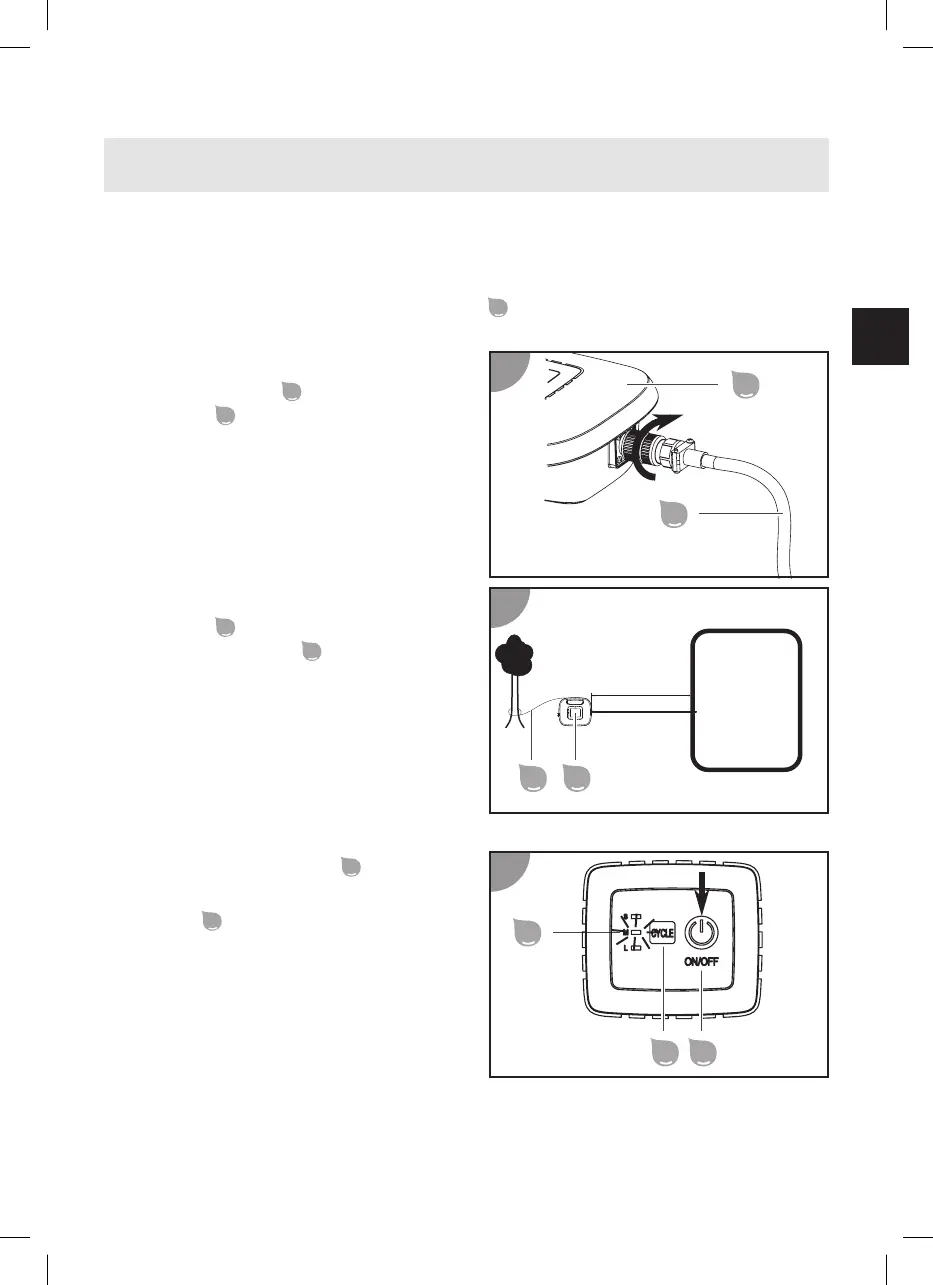 CYCLE
ON/OFF