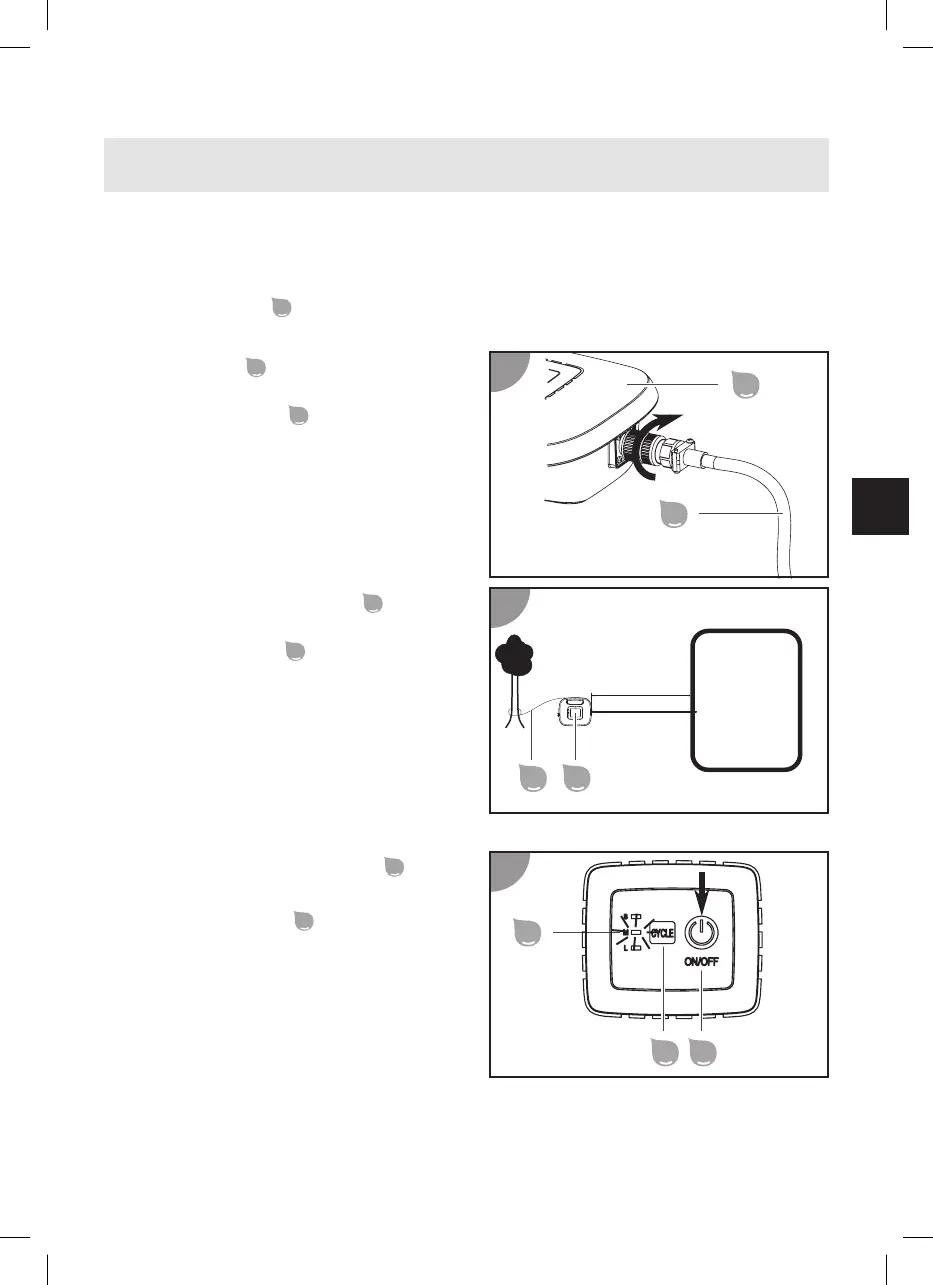 CYCLE
ON/OFF