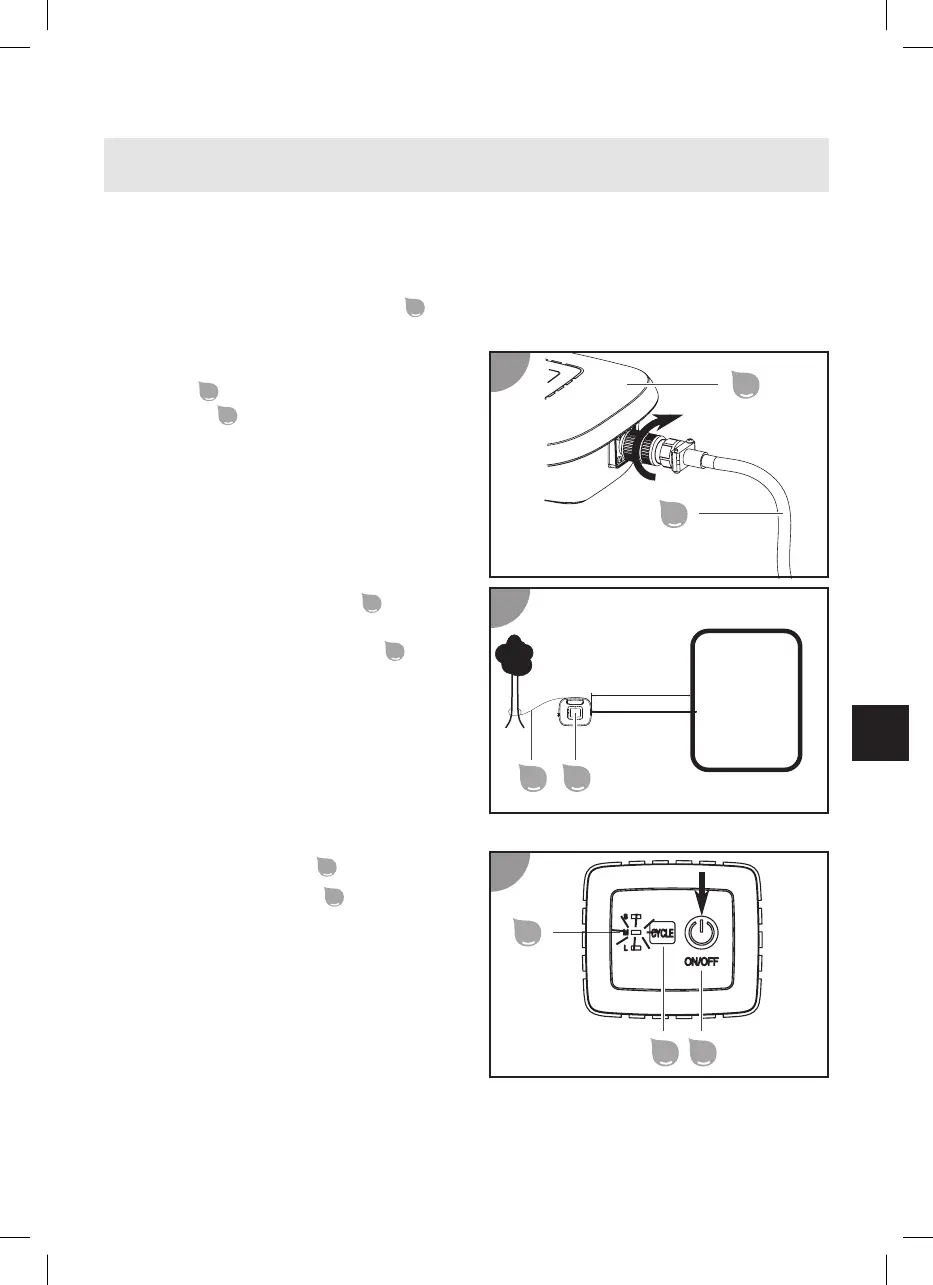 CYCLE

ON/OFF