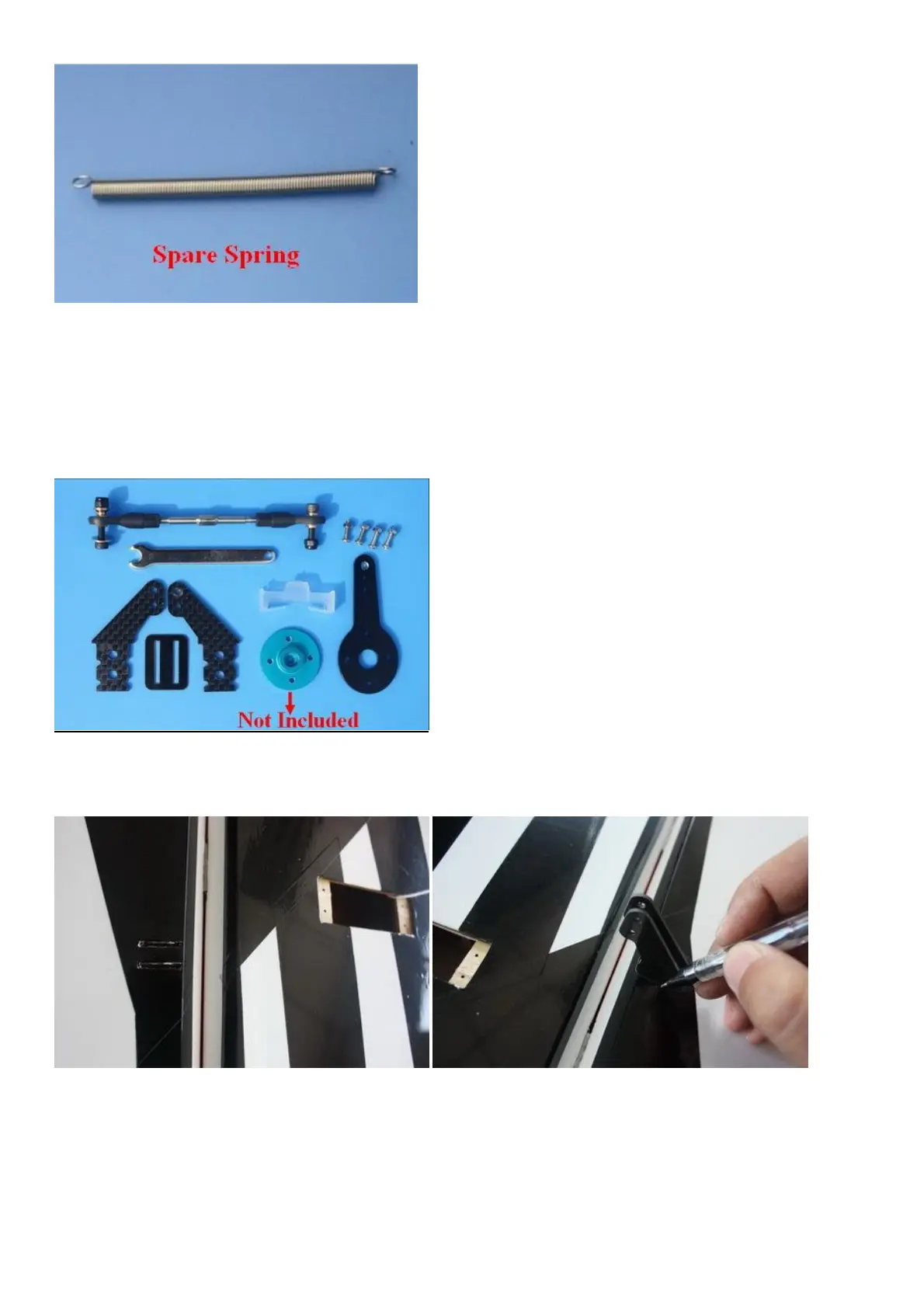 Spare Spring

Not Included