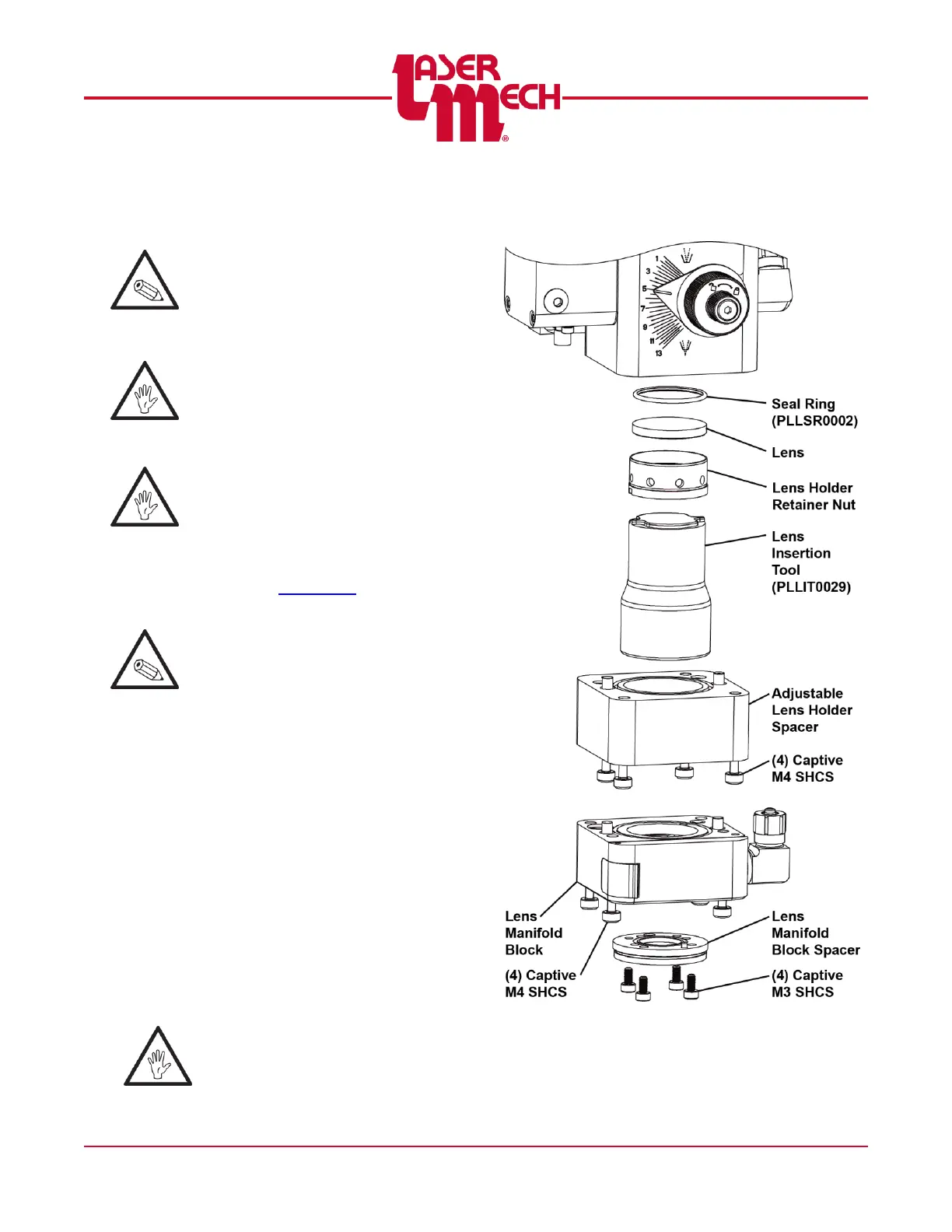 LASER MECH®

1
3
5
7
9
11
13

Seal Ring (PLLSR0002)

Lens

Lens Holder Retainer Nut

Lens Insertion Tool (PLLIT0029)

Adjustable Lens Holder Spacer

(4) Captive M4 SHCS

Lens Manifold Block

(4) Captive M4 SHCS

Lens Manifold Block Spacer

(4) Captive M3 SHCS