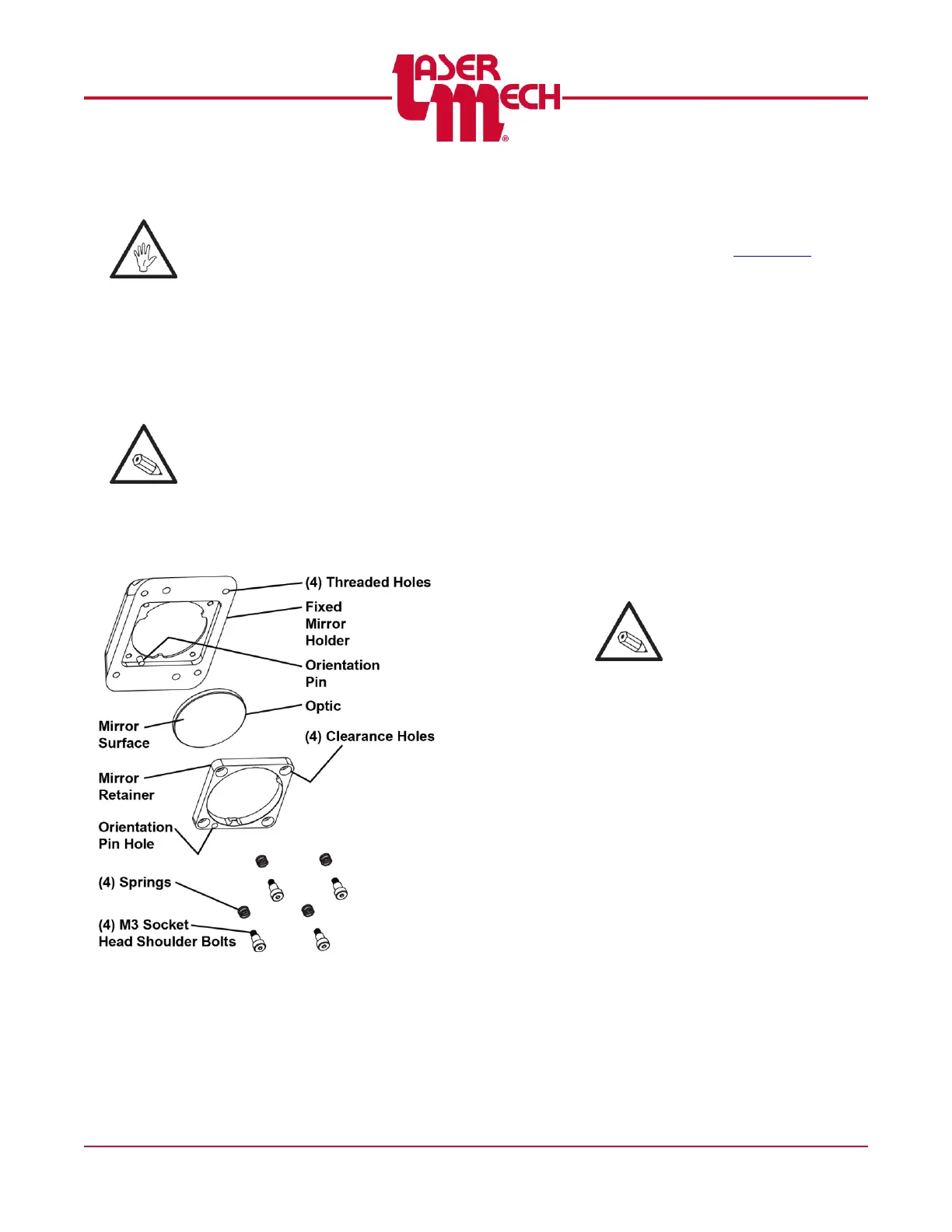 LASER MECH®

(4) Threaded Holes

Fixed Mirror Holder

Orientation Pin

Optic

Mirror Surface

(4) Clearance Holes

Mirror Retainer

Orientation Pin Hole

(4) Springs

(4) M3 Socket Head Shoulder Bolts