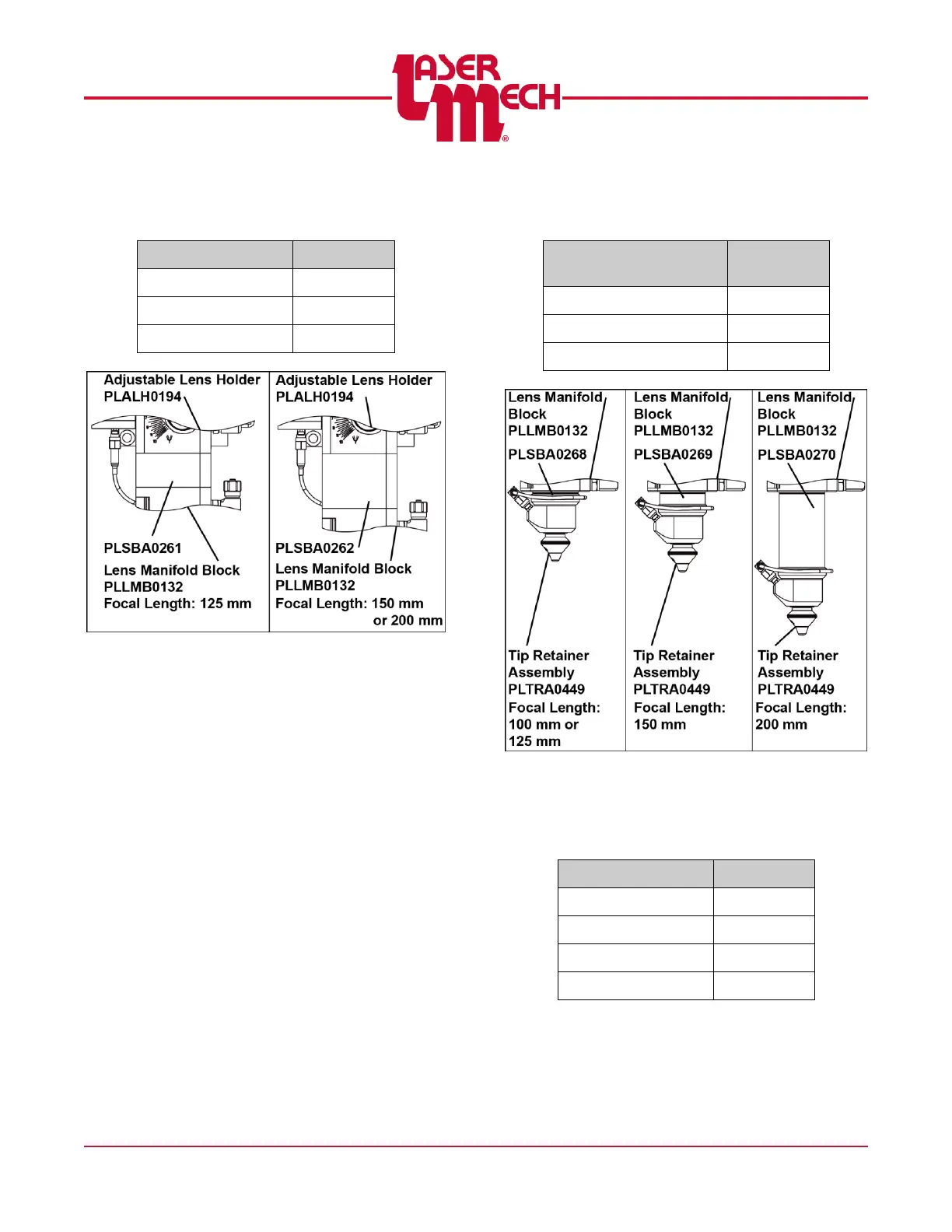 LASER MECH®

Adjustable Lens Holder PLALH0194

PLSBA0261

Lens Manifold Block PLLMB0132

Focal Length: 125 mm

Adjustable Lens Holder PLALH0194

PLSBA0262

Lens Manifold Block PLLMB0132

Focal Length: 150 mm or 200 mm

Lens Manifold Block PLLMB0132

PLSBA0268

Tip Retainer Assembly PLTRA0449

Focal Length: 100 mm or 125 mm

Lens Manifold Block PLLMB0132

PLSBA0269

Tip Retainer Assembly PLTRA0449

Focal Length: 150 mm

Lens Manifold Block PLLMB0132

PLSBA0270

Tip Retainer Assembly PLTRA0449

Focal Length: 200 mm