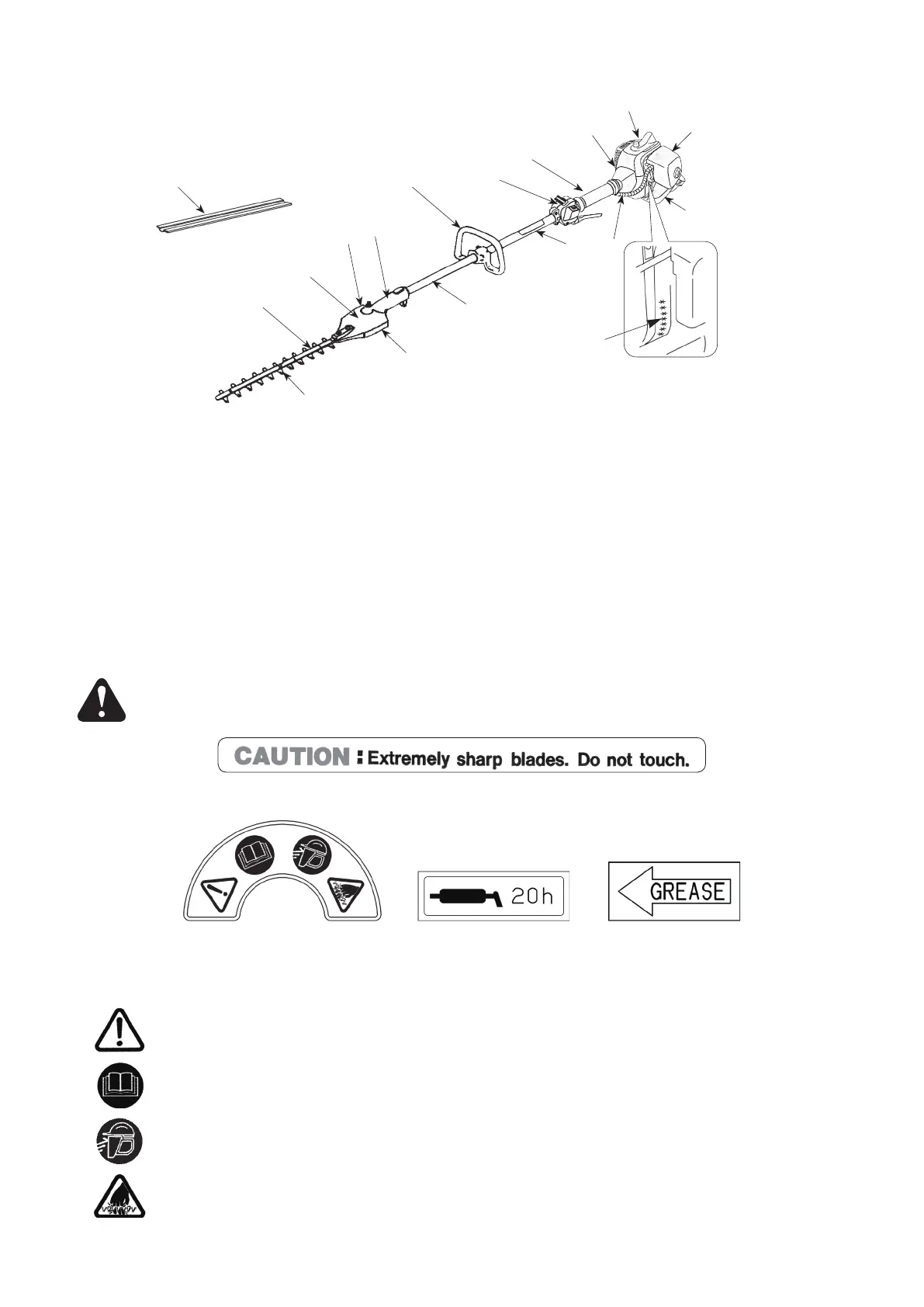 CAUTION : Extremely sharp blades. Do not touch.

20h

GREASE