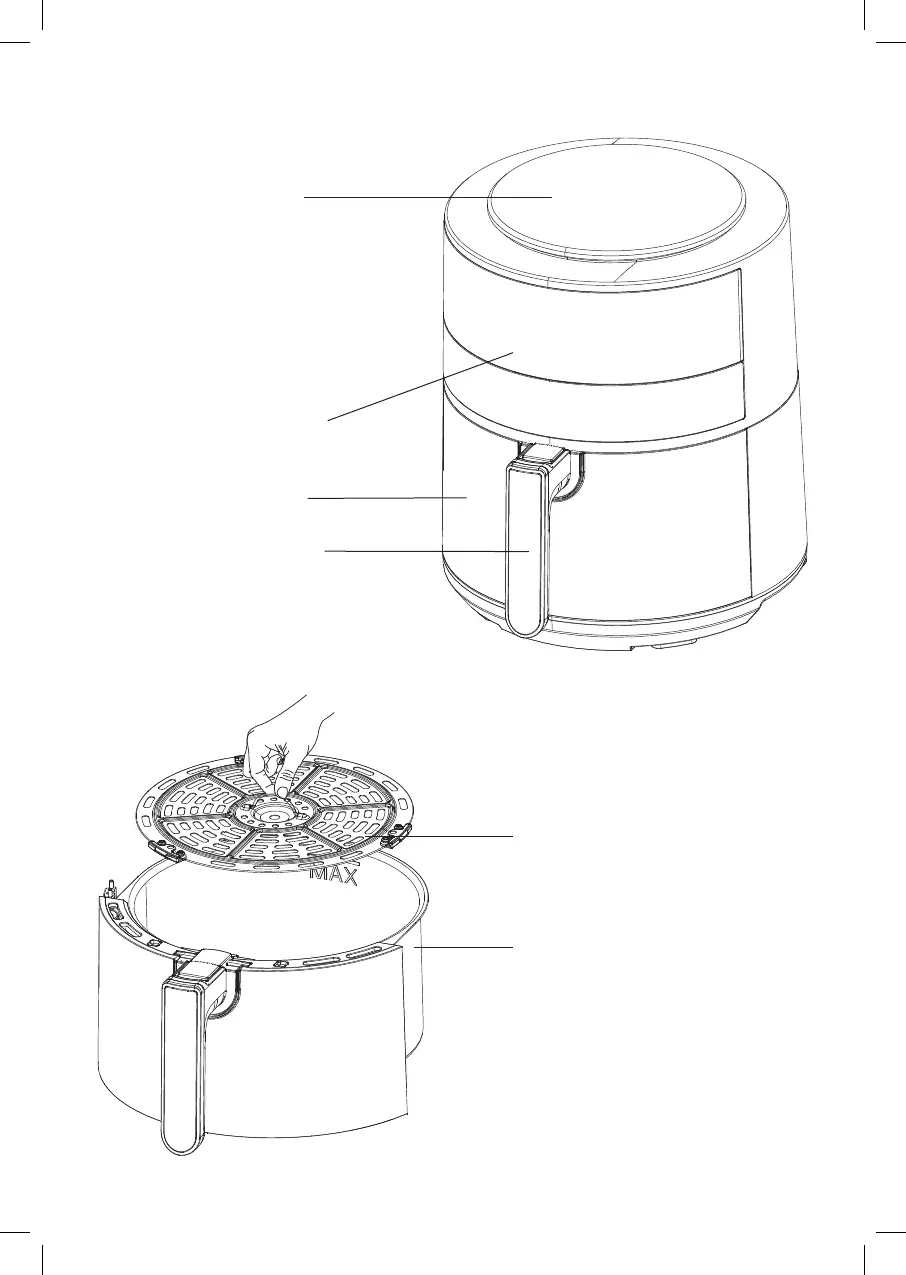 MAX