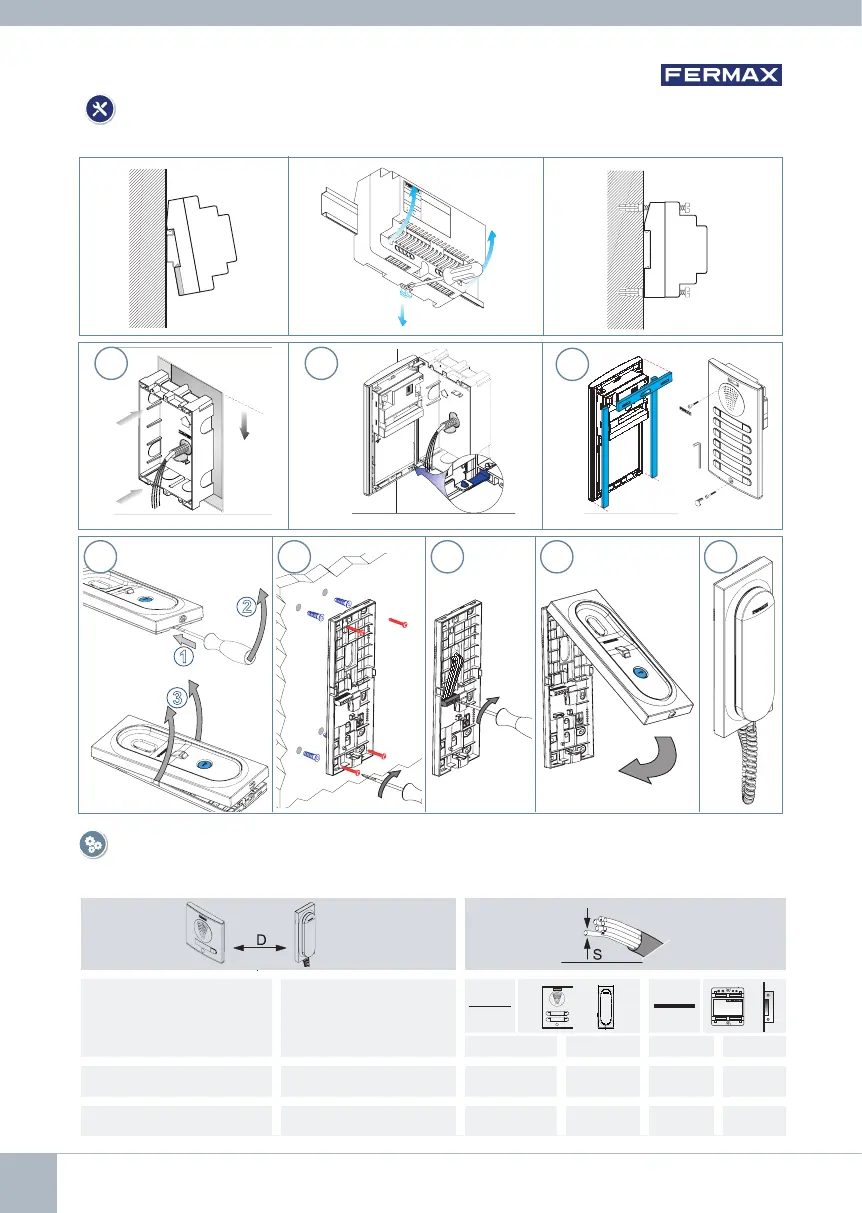 FERMAX

2

1

3

D

S