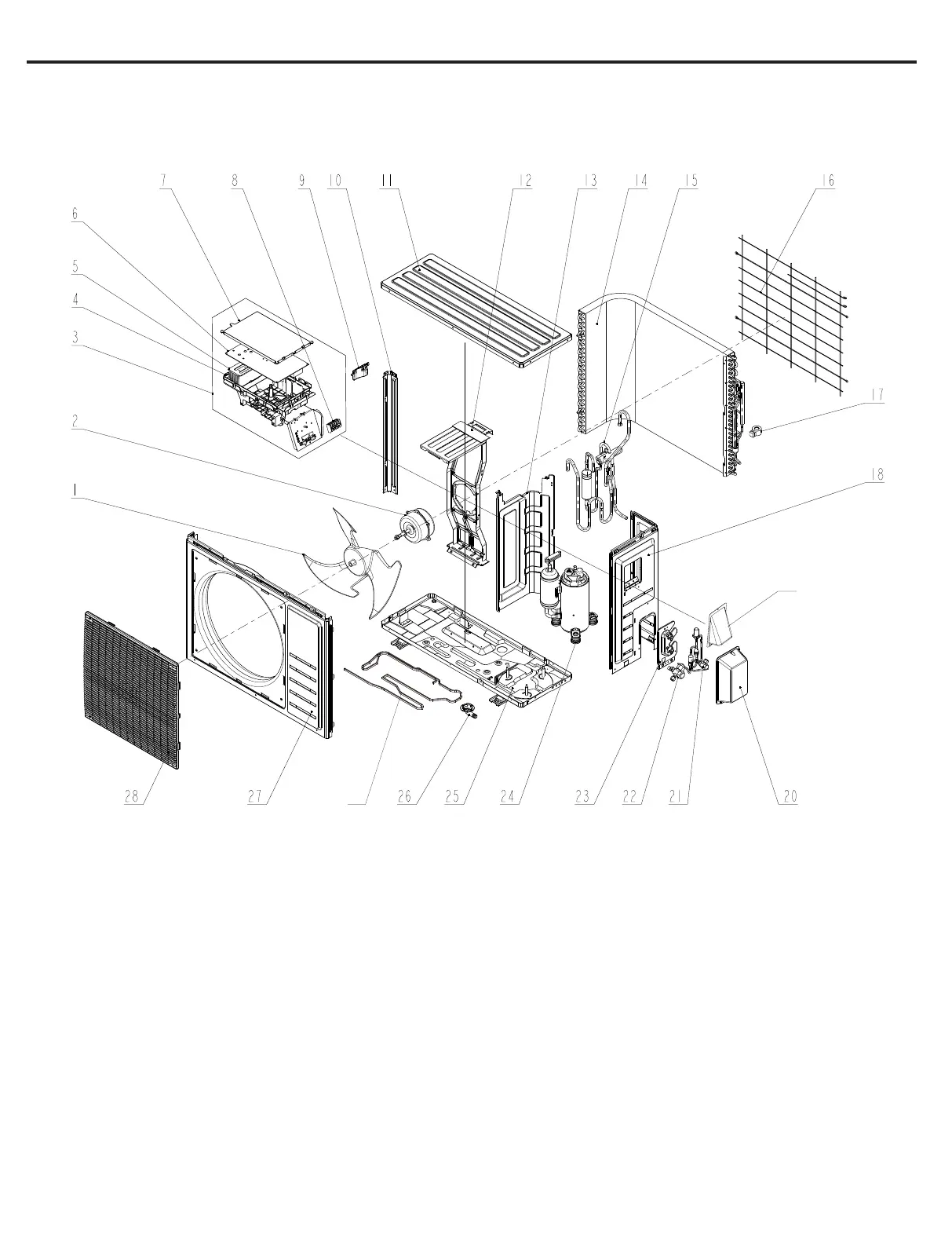 7 8 9 10 11 12 13 14 15 16

6

5

4

3

2

1

17

18

28 27 26 25 24 23 22 21 20