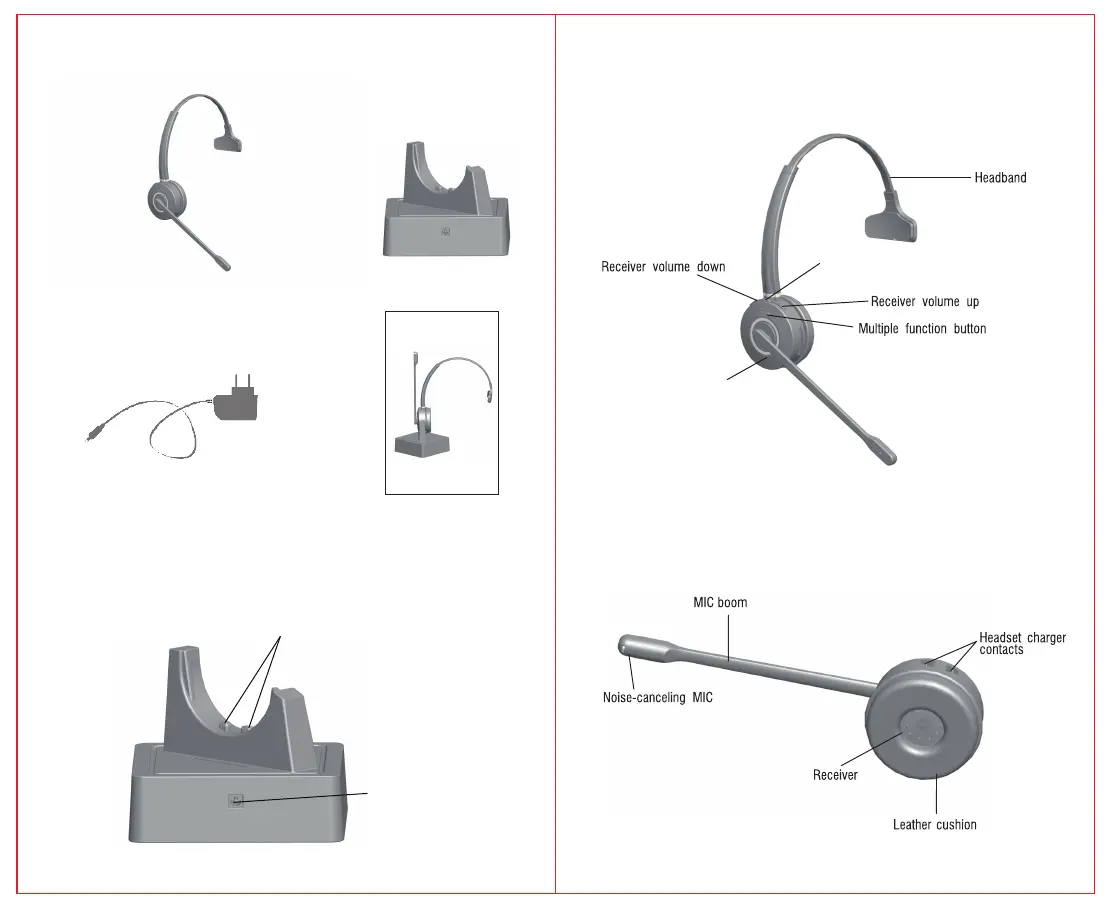 Headband

Receiver volume down

Receiver volume up

Multiple function button

MIC boom

Headset charger contacts

Noise-canceling MIC

Receiver

Leather cushion