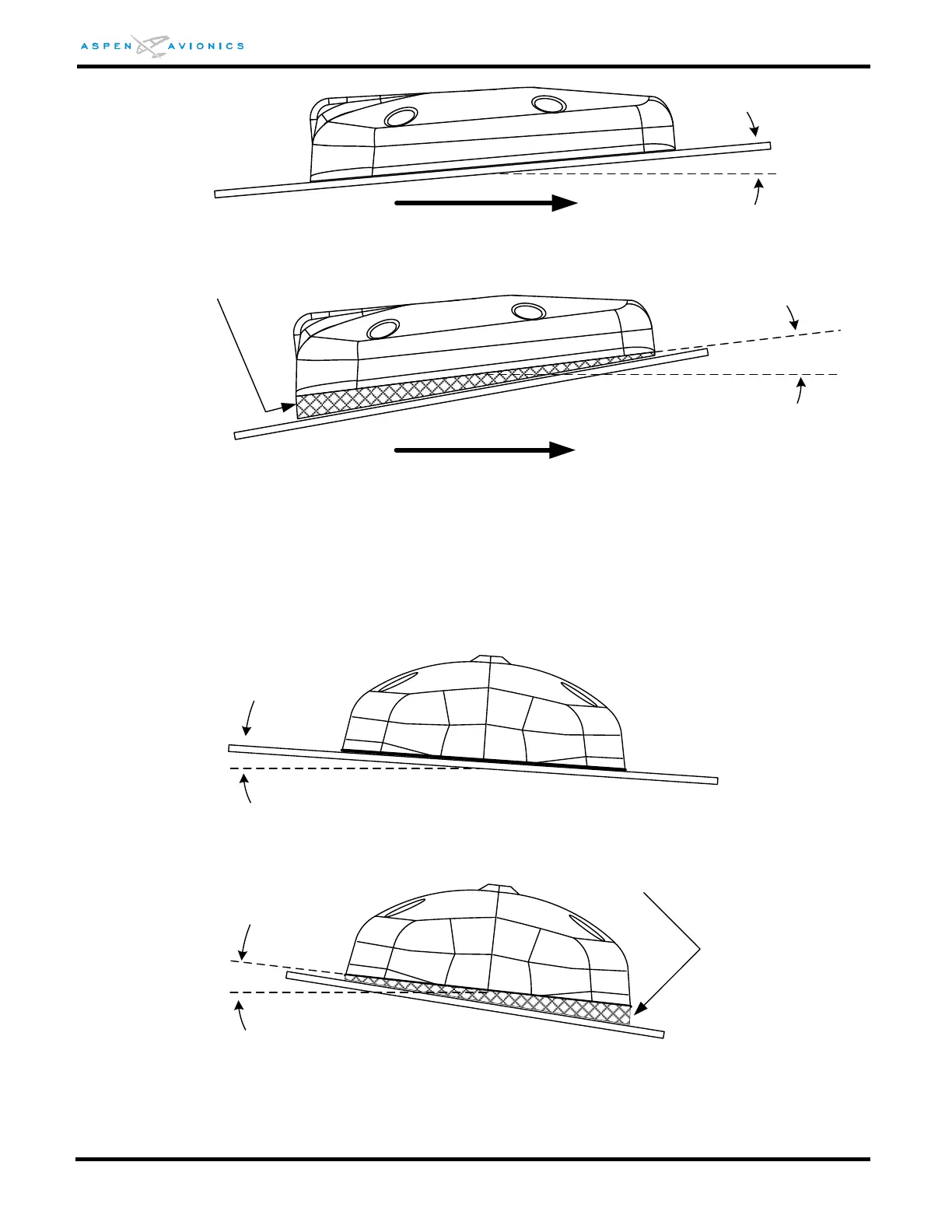 ASPEN AVIONICS