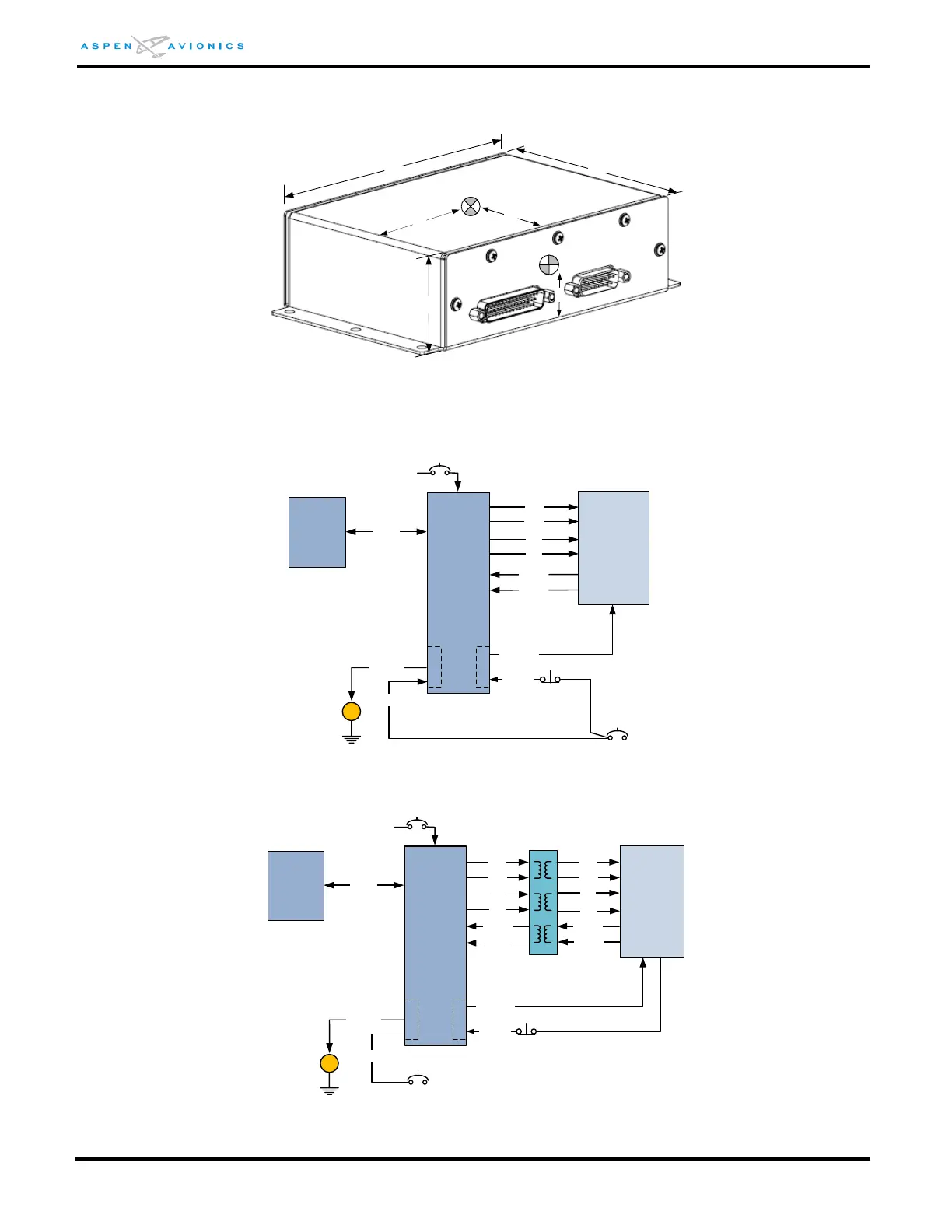 ASPEN AVIONICS