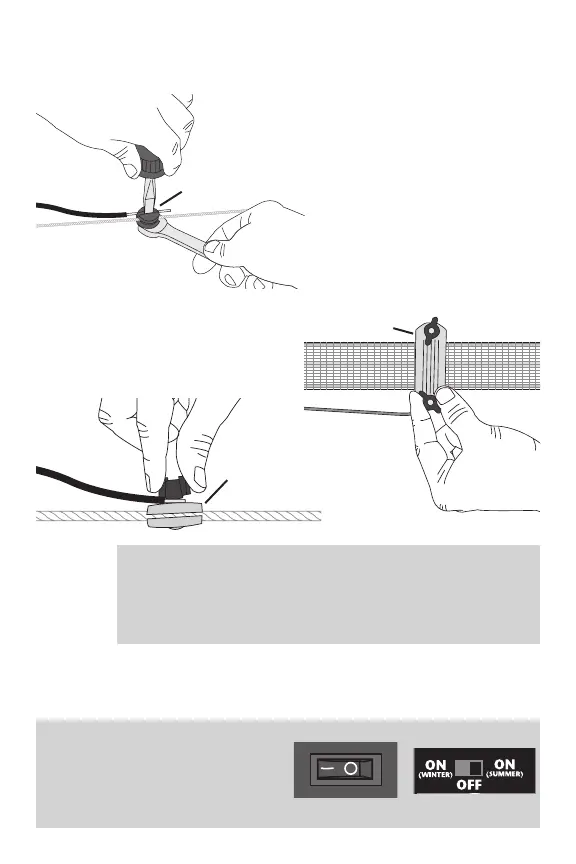 ON
(WINTER)
ON
(SUMMER)
OFF