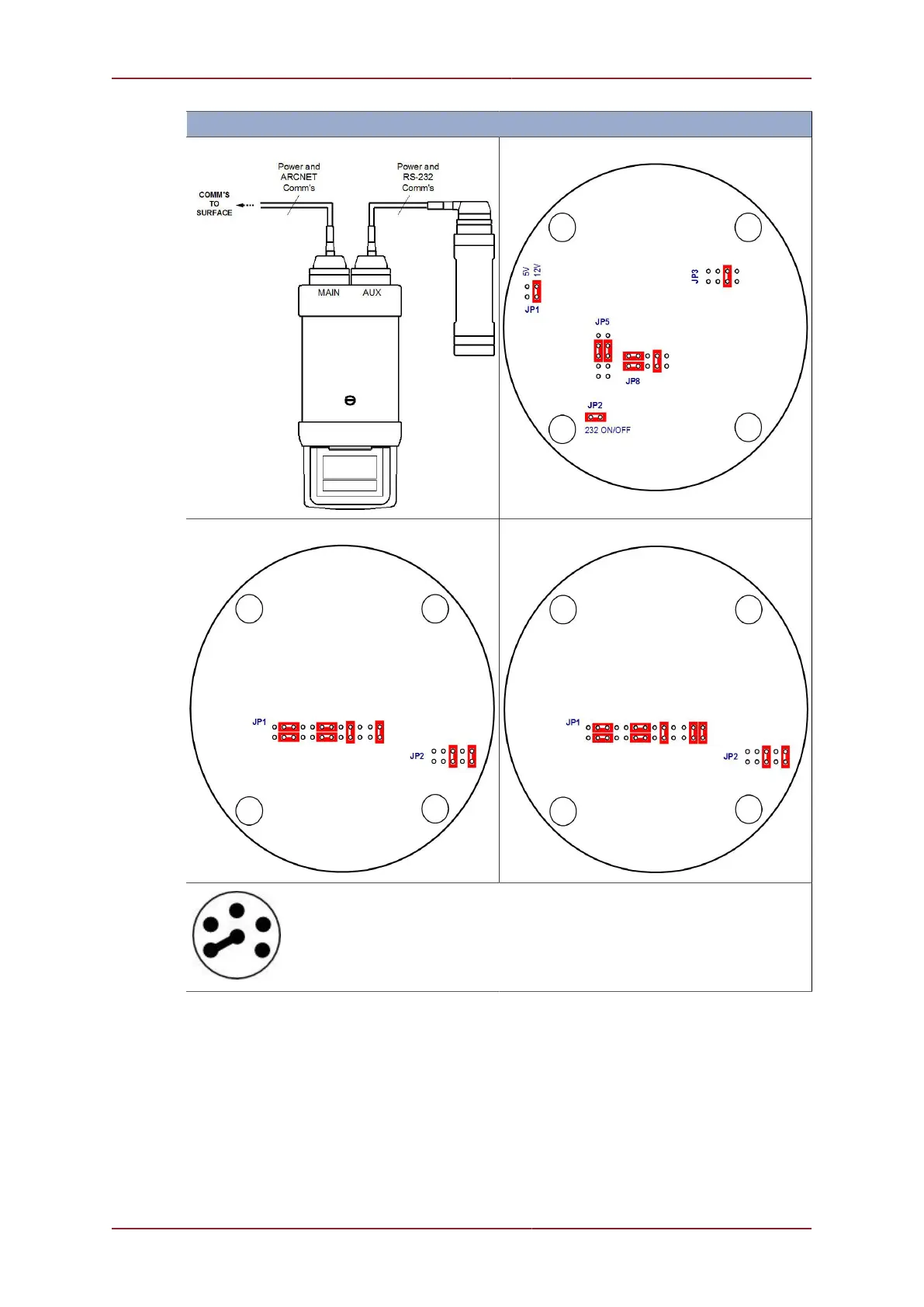 Power and ARCNET Comm's

Power and RS-232 Comm's

COMM'S TO SURFACE

MAIN

AUX

5V 12V

JP1

JP3

JP5

JP8

JP2

232 ON/OFF

JP1

JP2

JP1

JP2