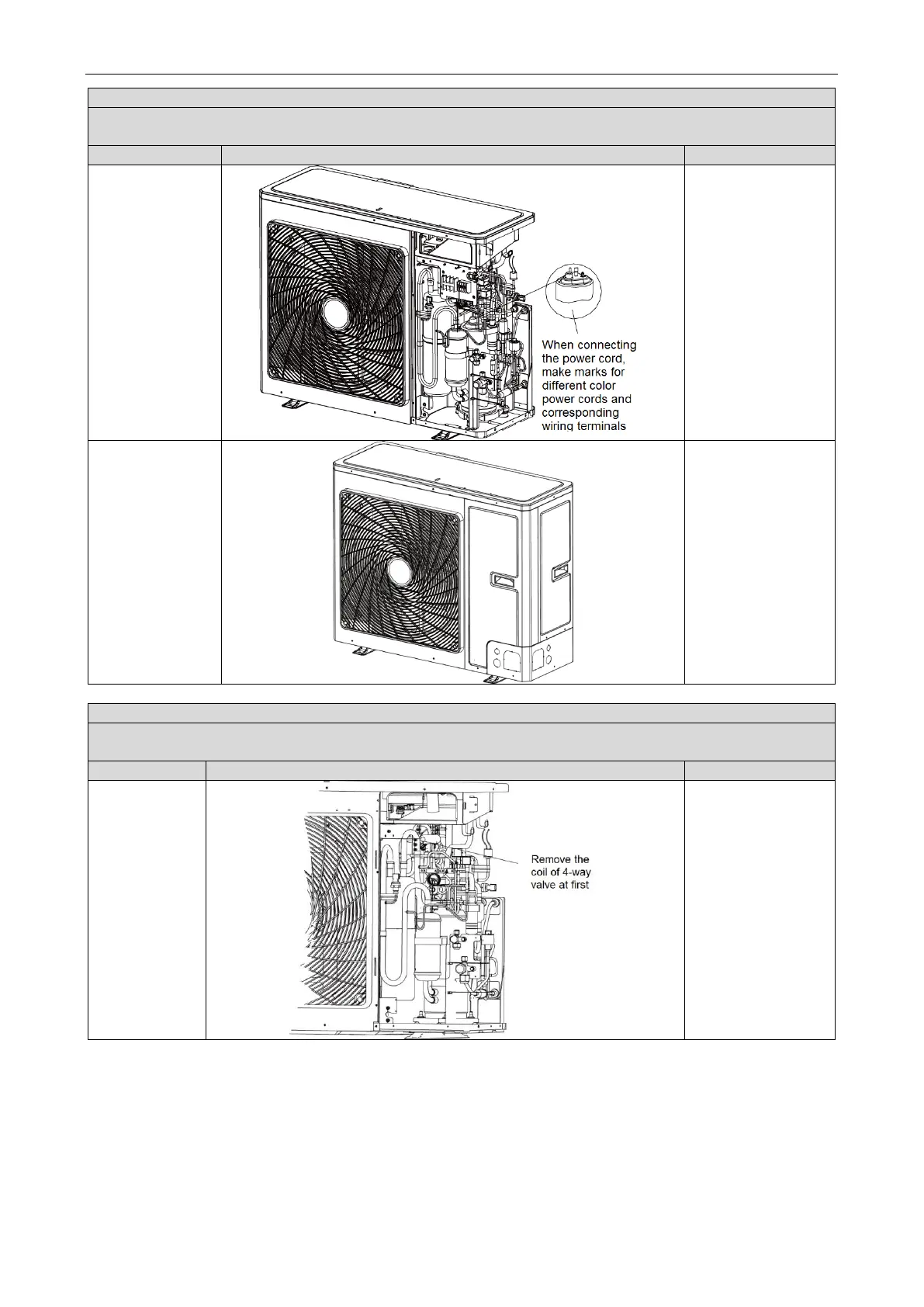 When connecting the power cord, make marks for different color power cords and corresponding wiring terminals

Remove the coil of 4-way valve at first