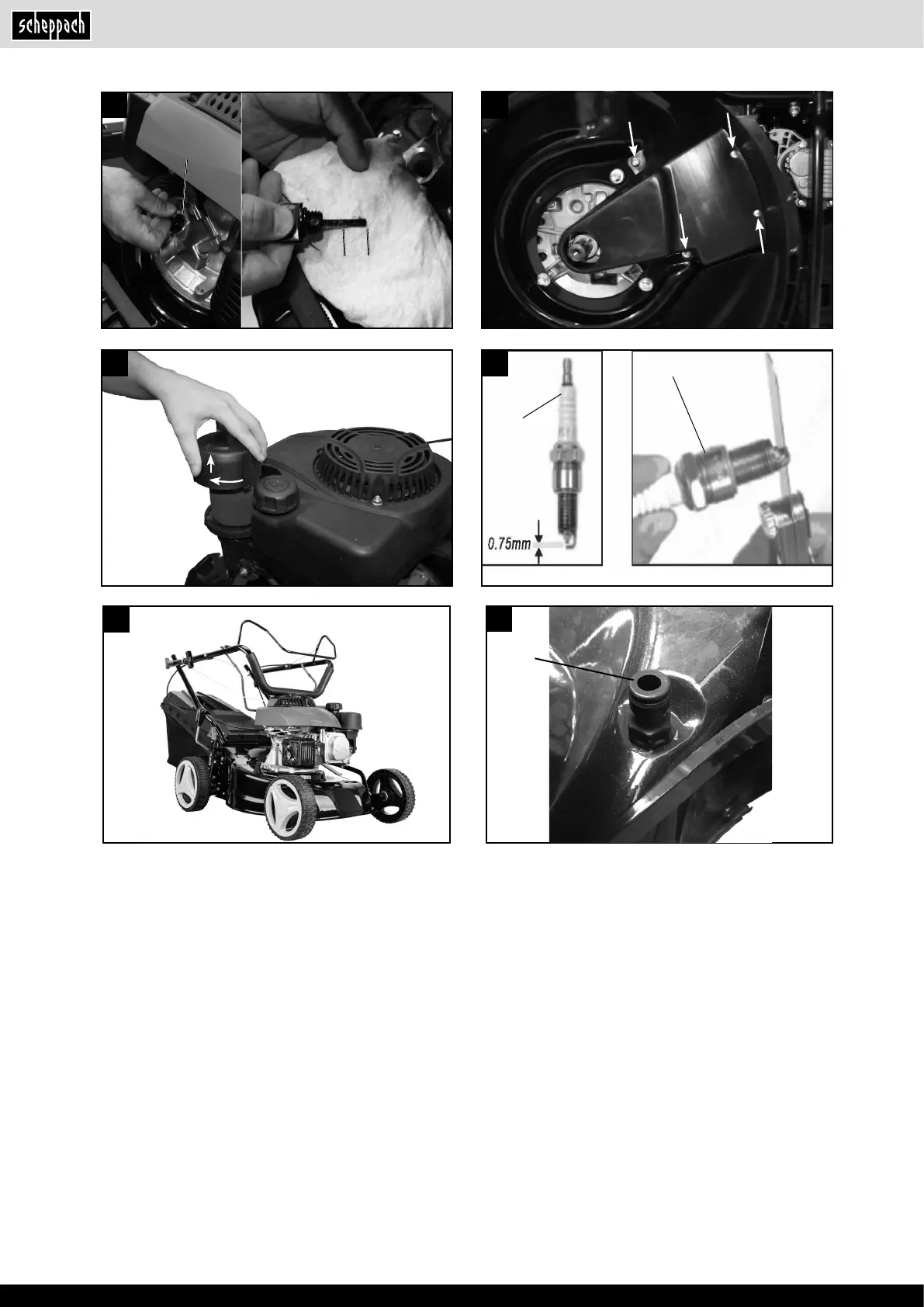 scheppach

0.75mm