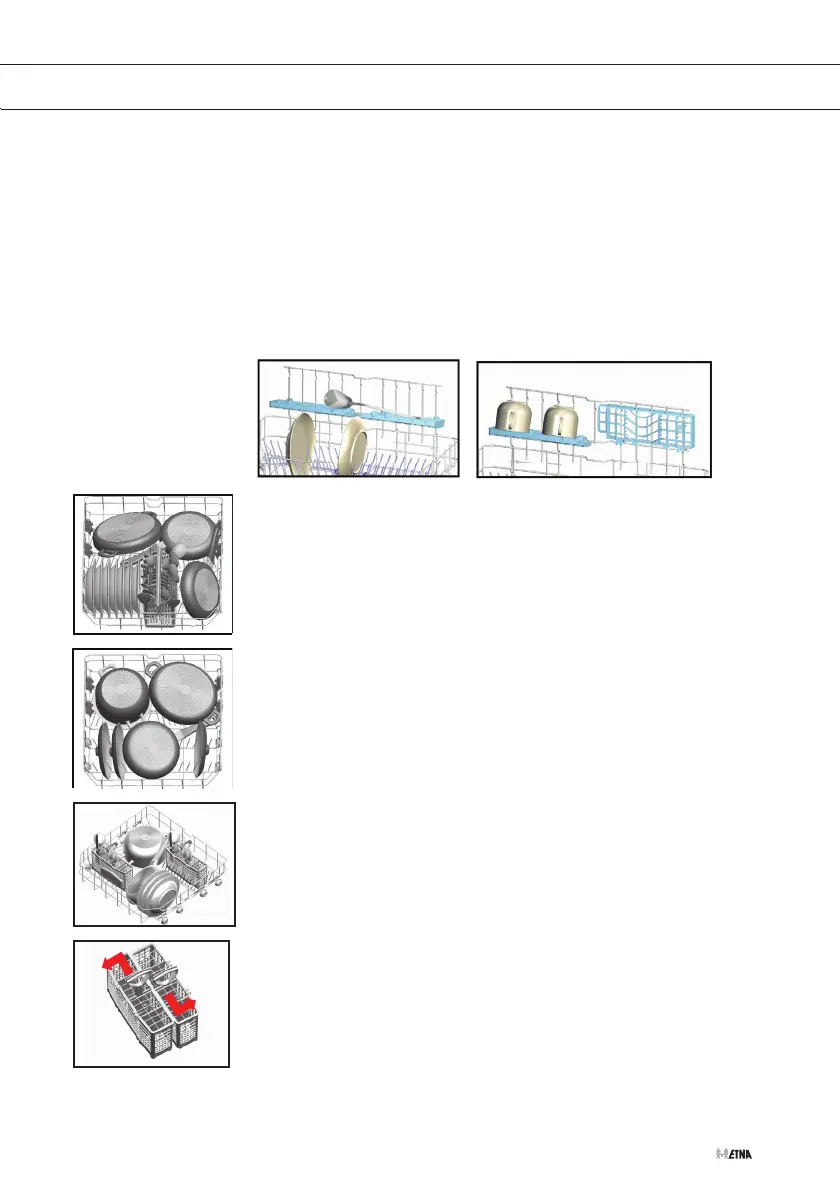 ETNA