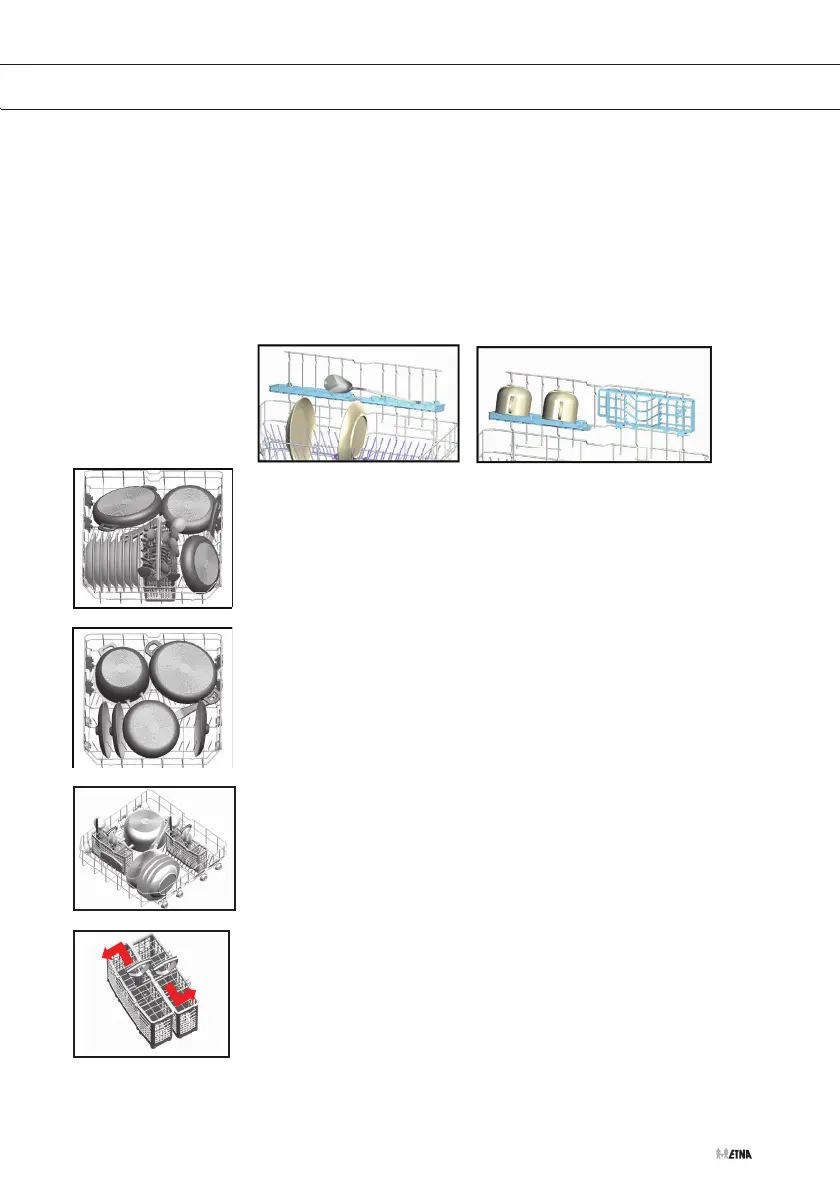 ETNA