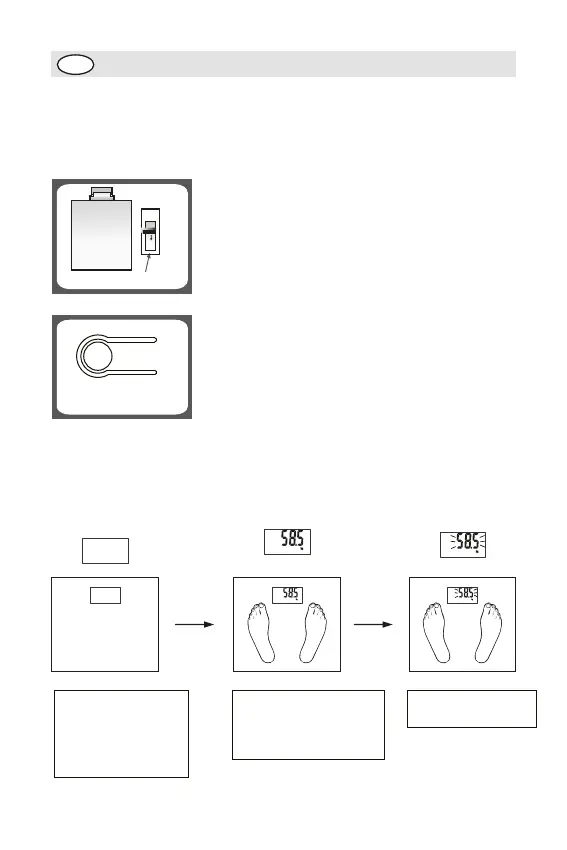 58.5

58.5

58.5

58.5