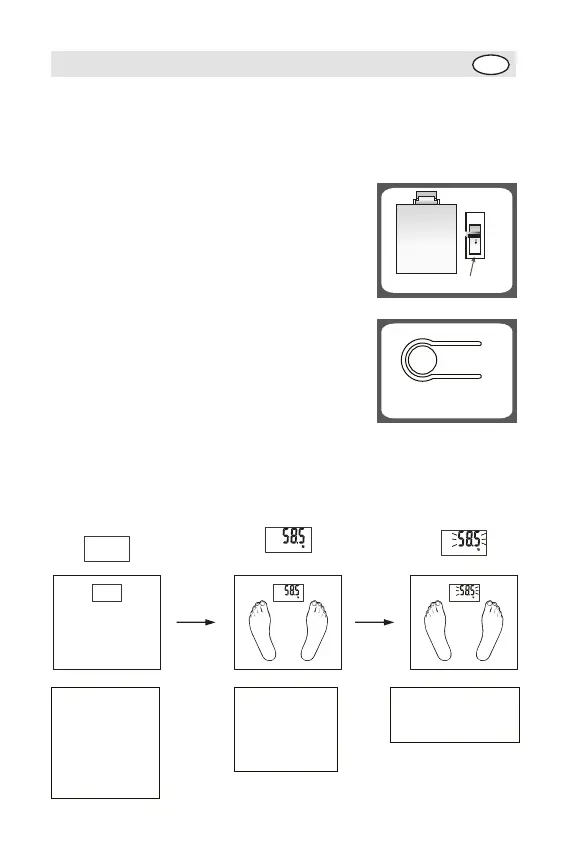 58.5

58.5

58.5

58.5