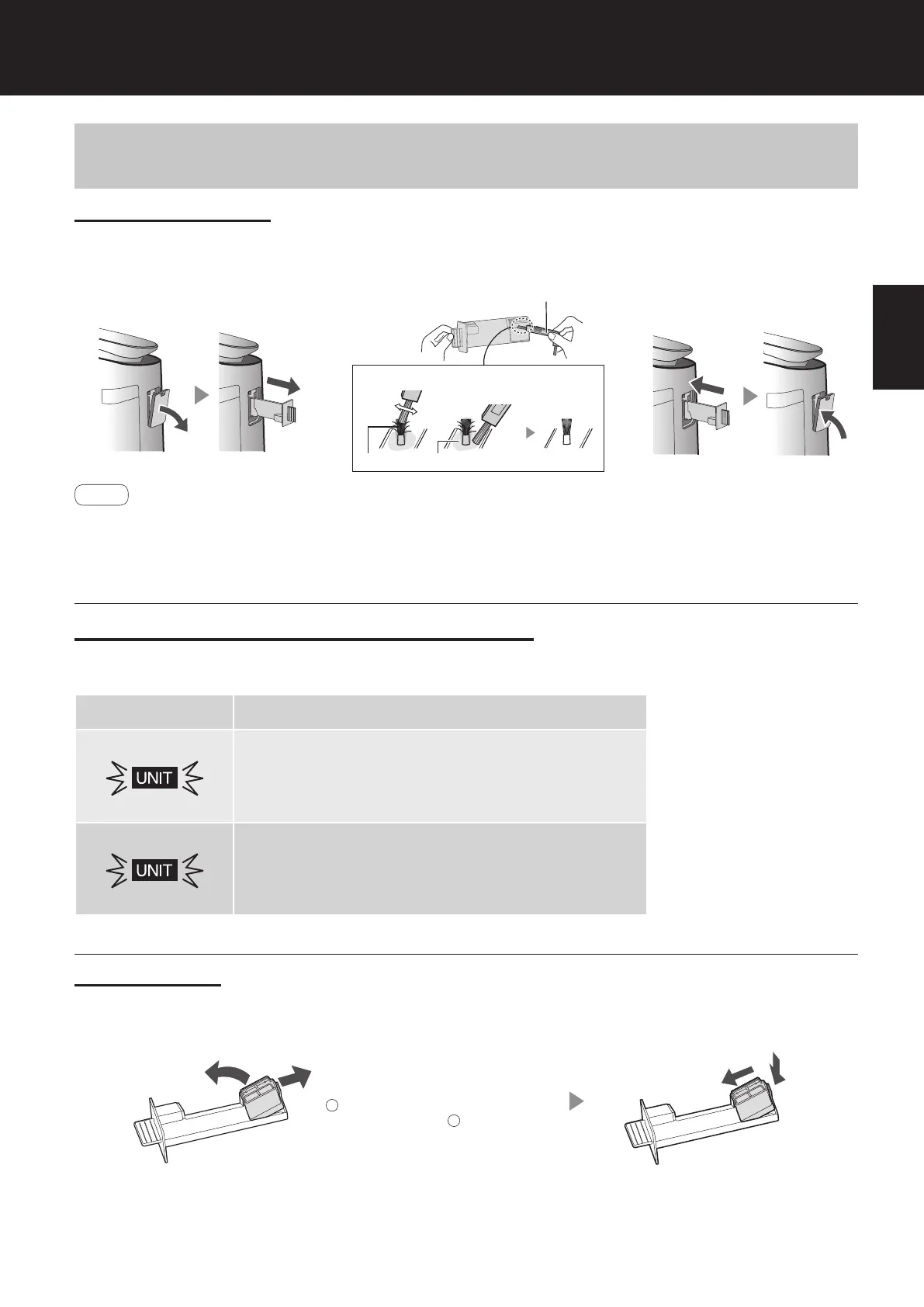 UNIT

UNIT