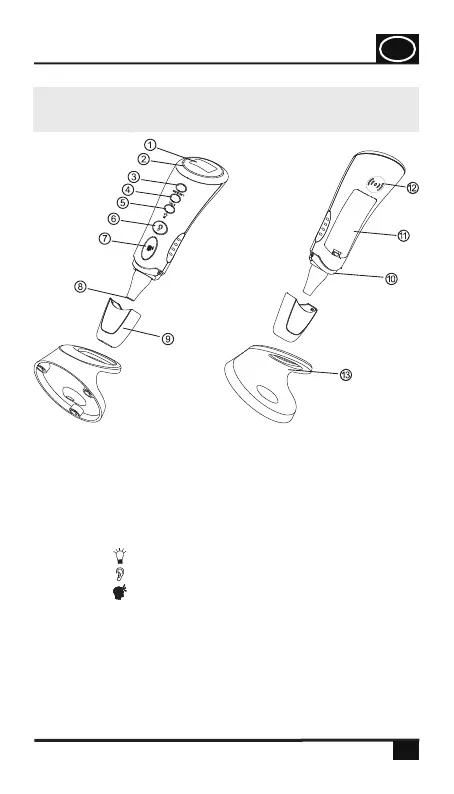 1
2
3
4
5
6
P
7
8
9
12
11
10
13