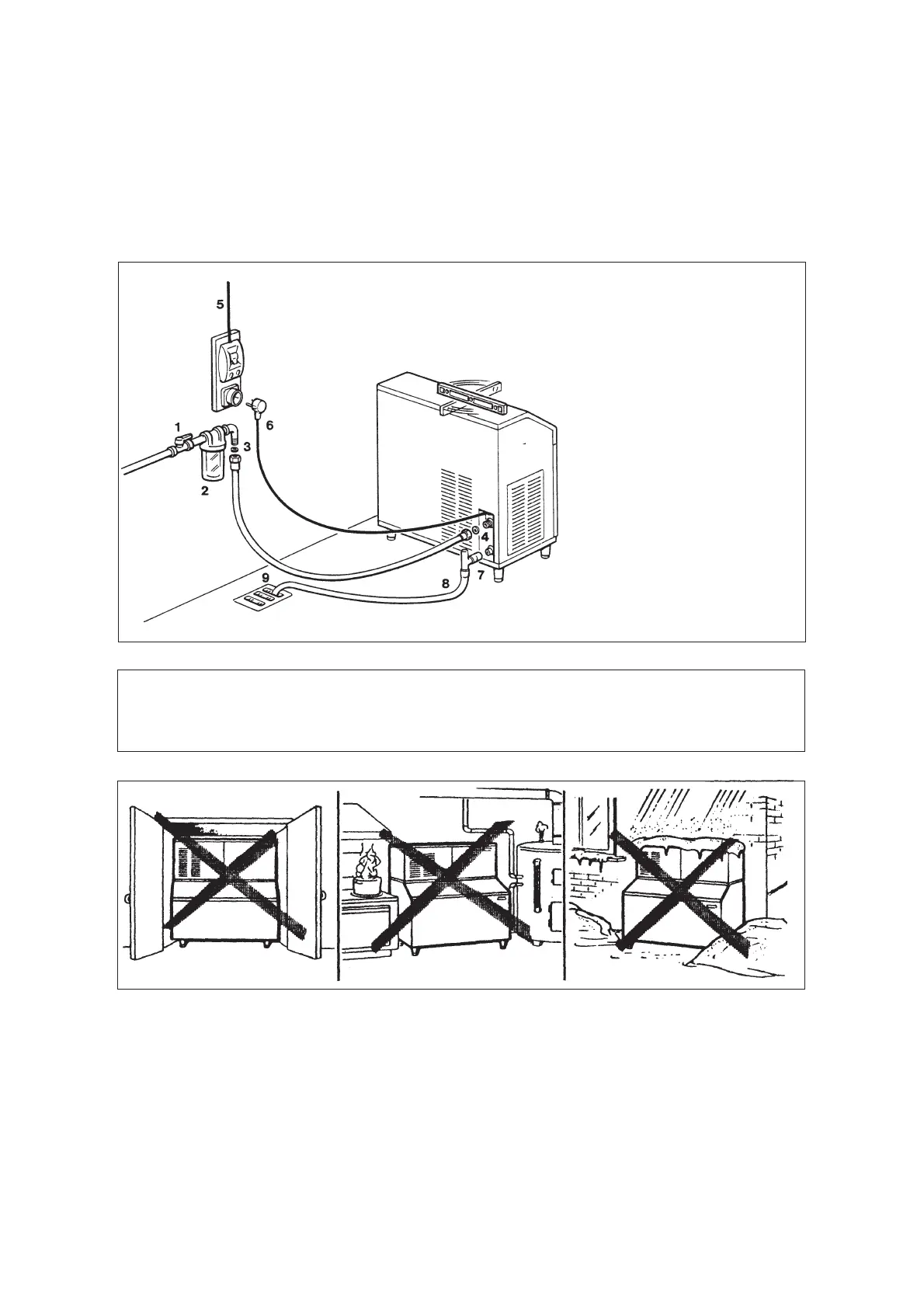 5

1

6

3

2

4

9

8

7