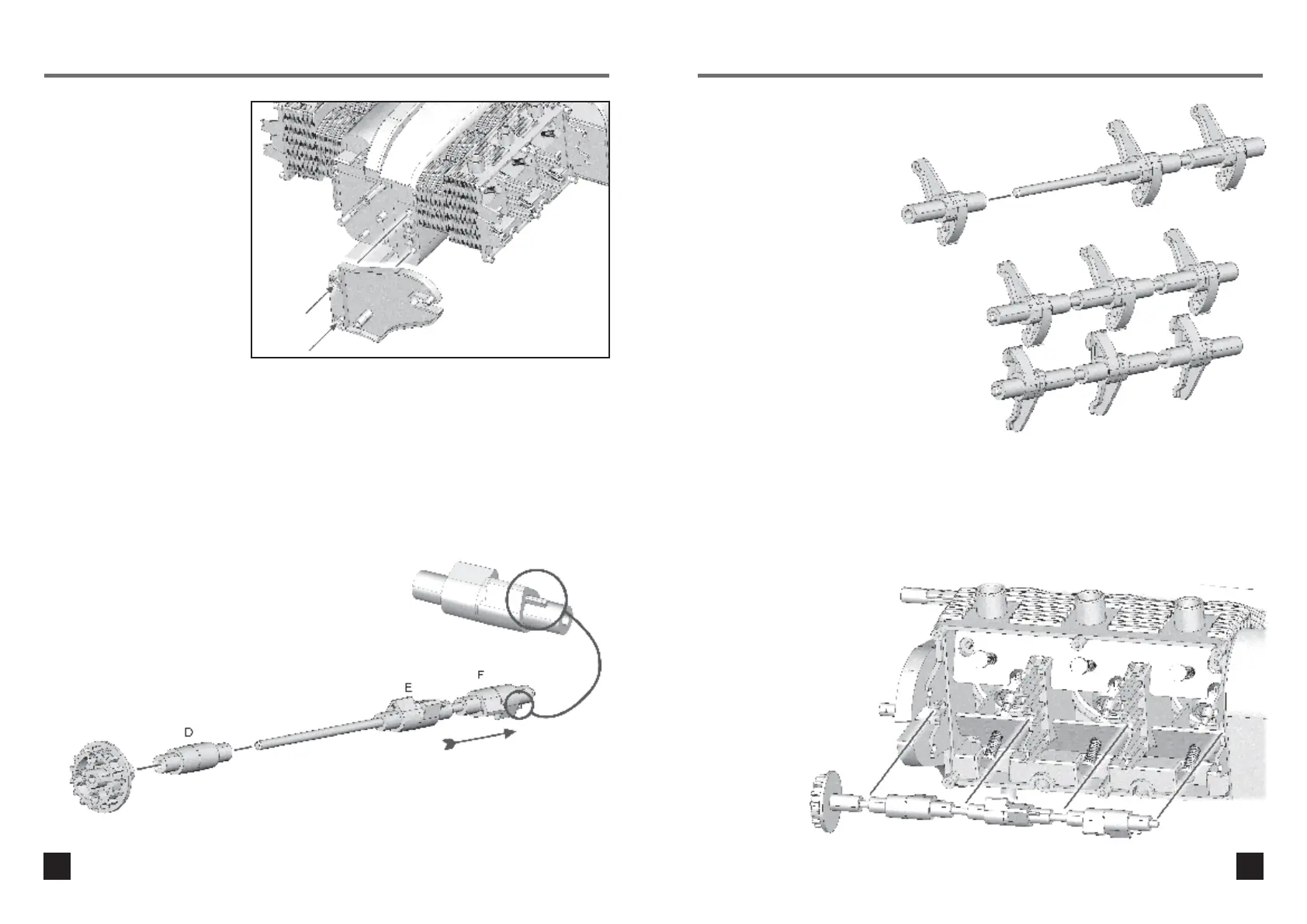 D

E

F