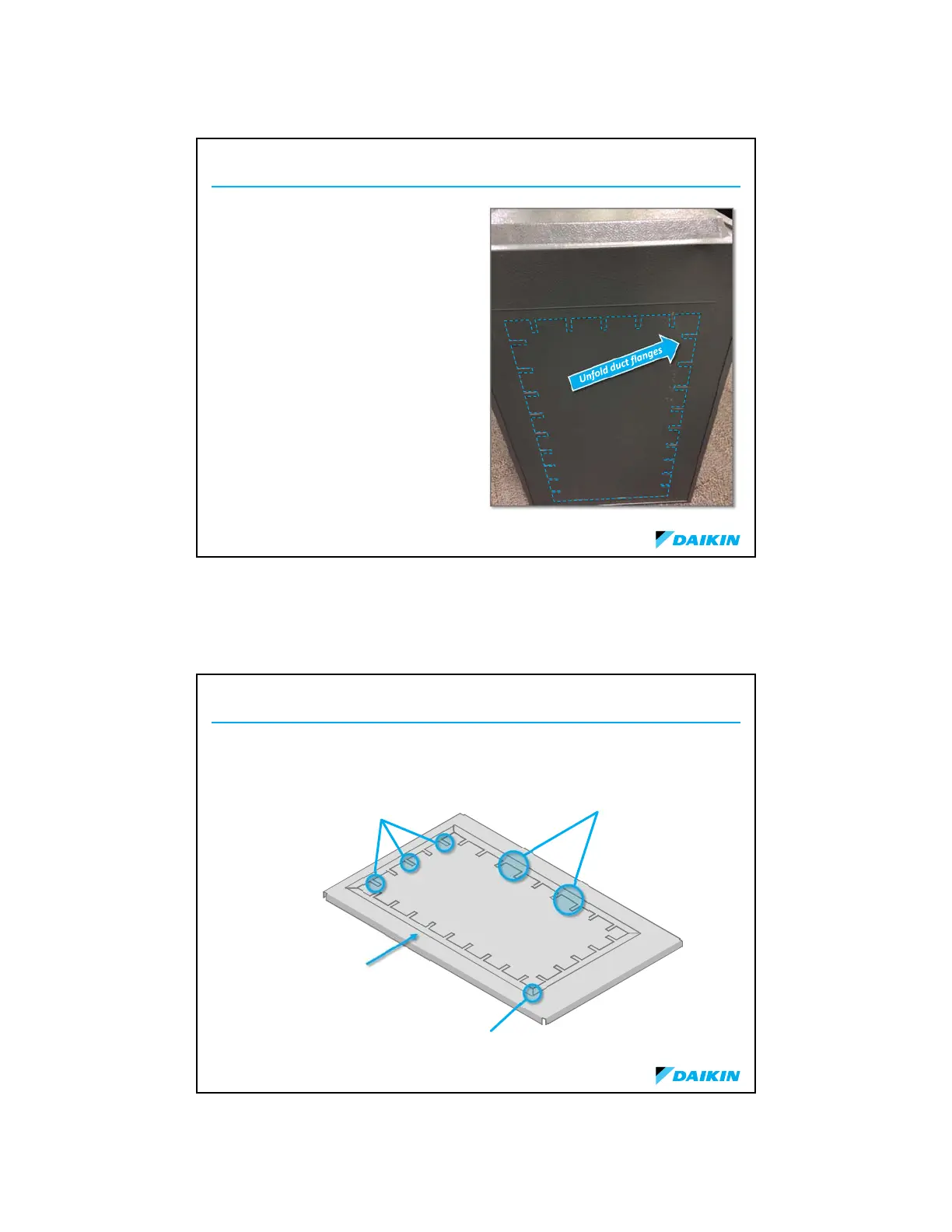 Unfold duct flanges

DAIKIN

DAIKIN