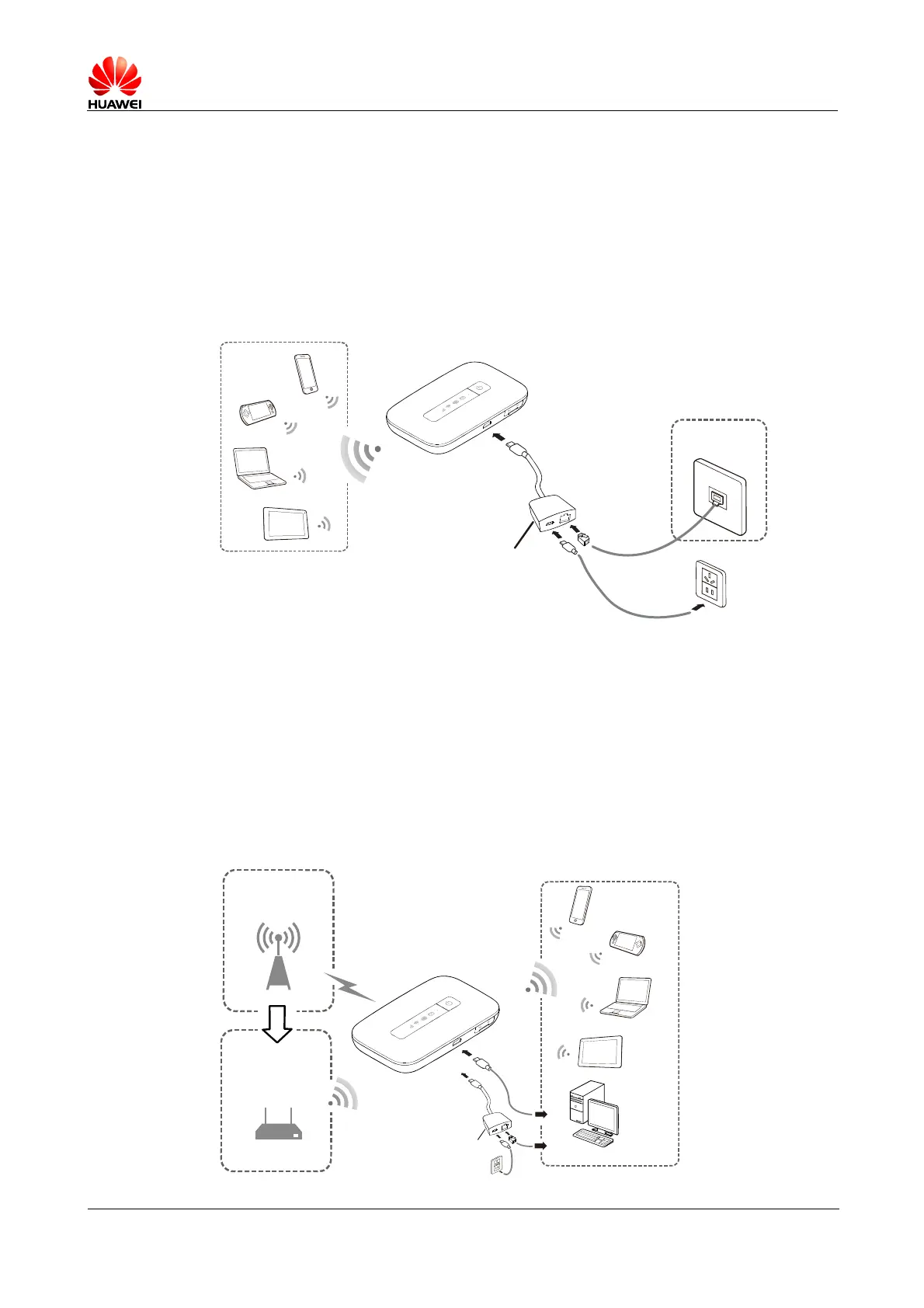 HUAWEI