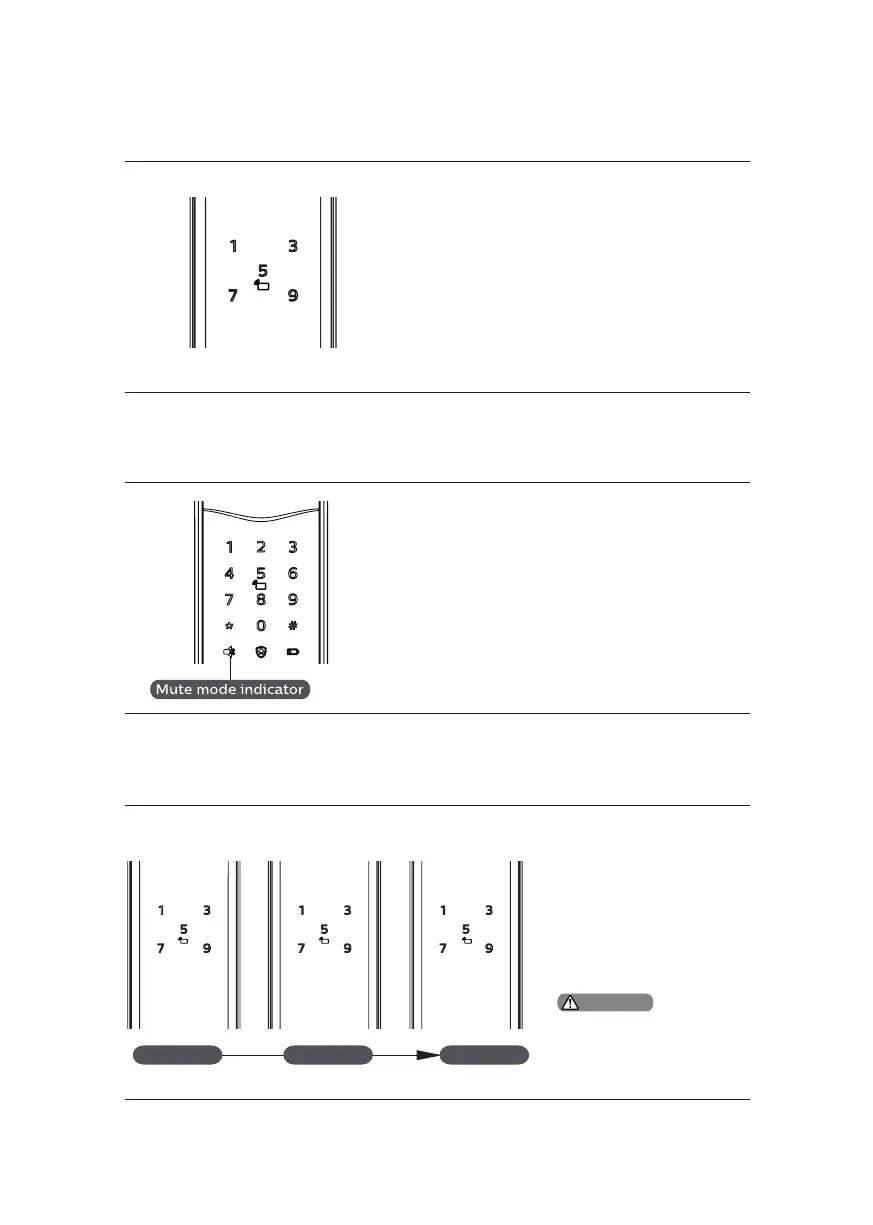 1 3
5
7 9

1 2 3
4 5 6
7 8 9
0 #

Mute mode indicator

1 3
5
7 9

1 3
5
7 9

1 3
5
7 9