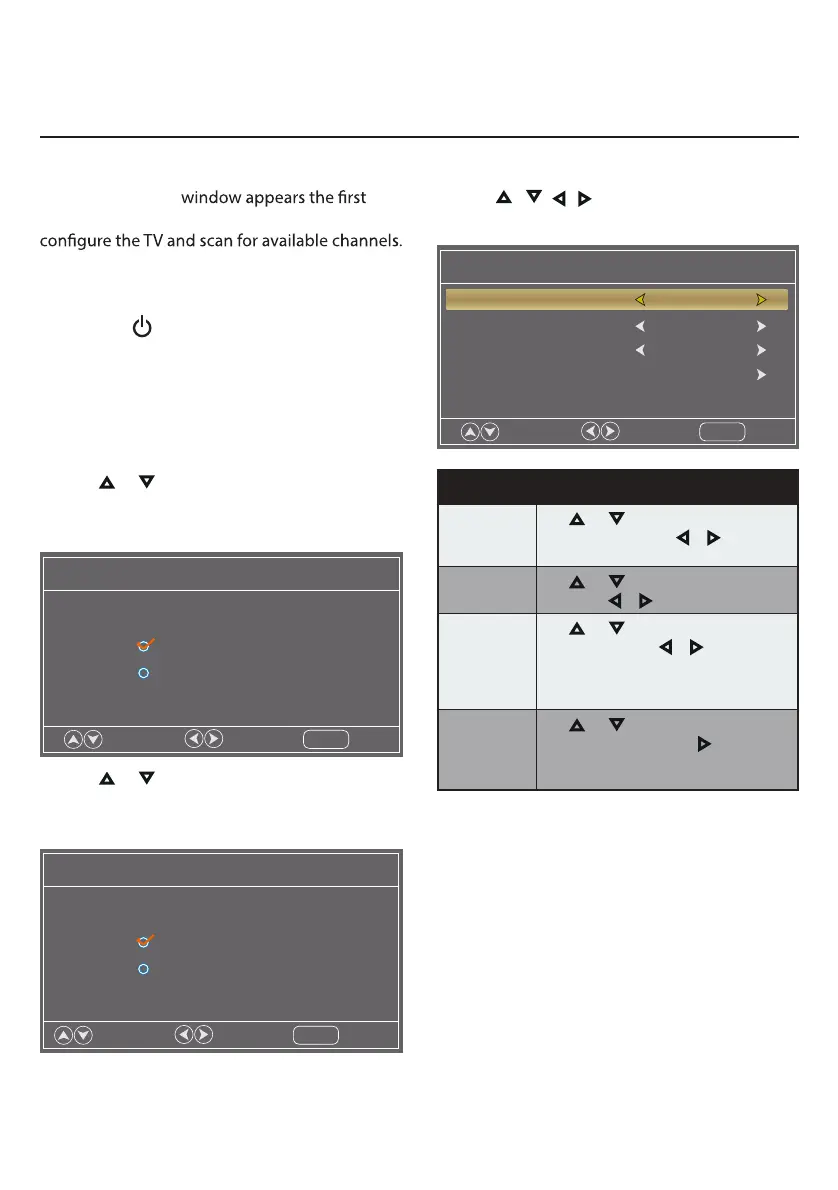 window appears the first

configure the TV and scan for available channels.