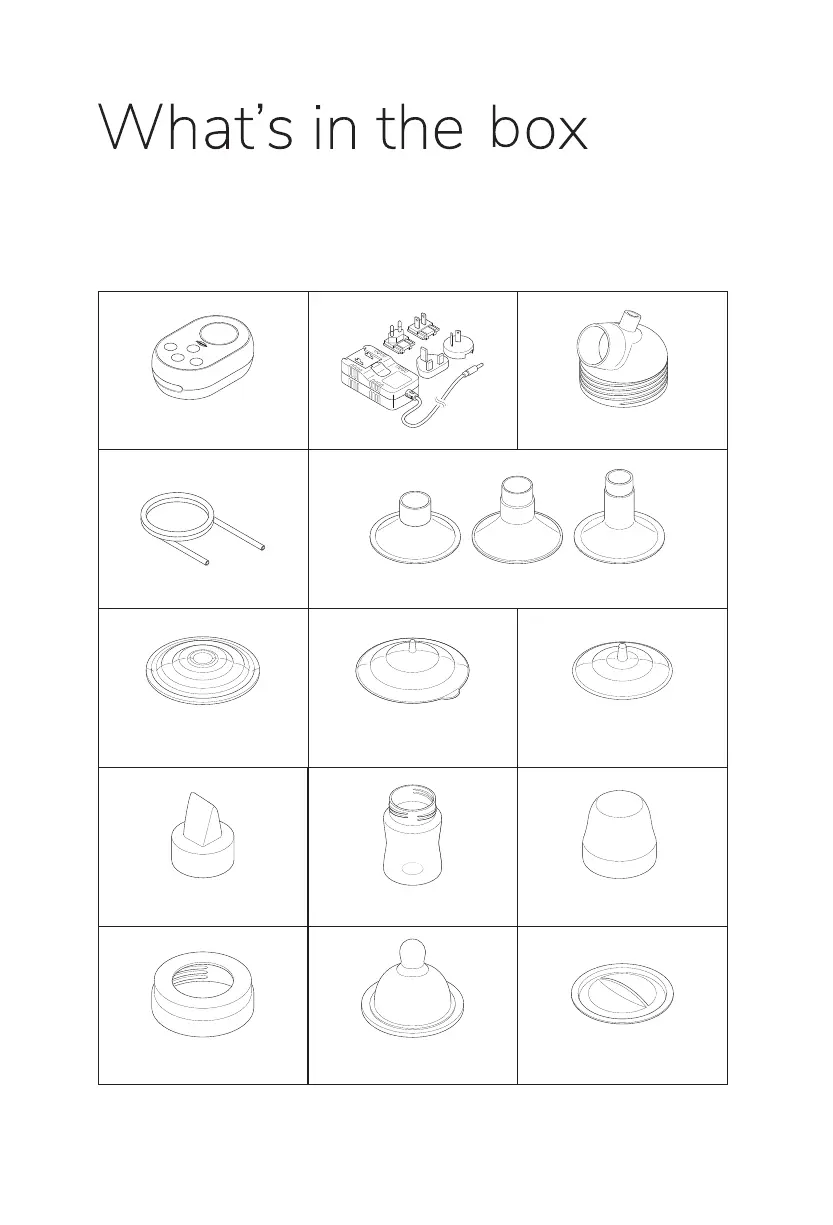 What's in the box