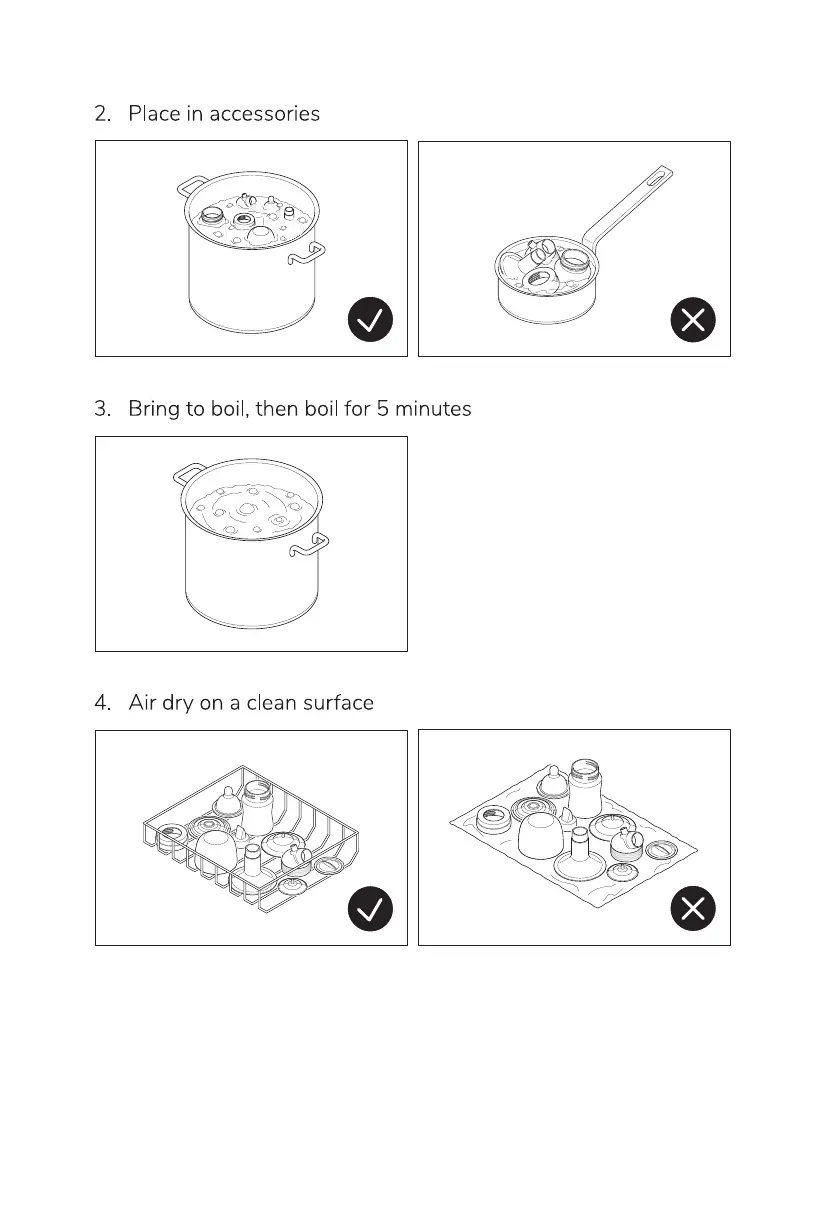 2. Place in accessories

3. Bring to boil, then boil for 5 minutes

4. Air dry on a clean surface