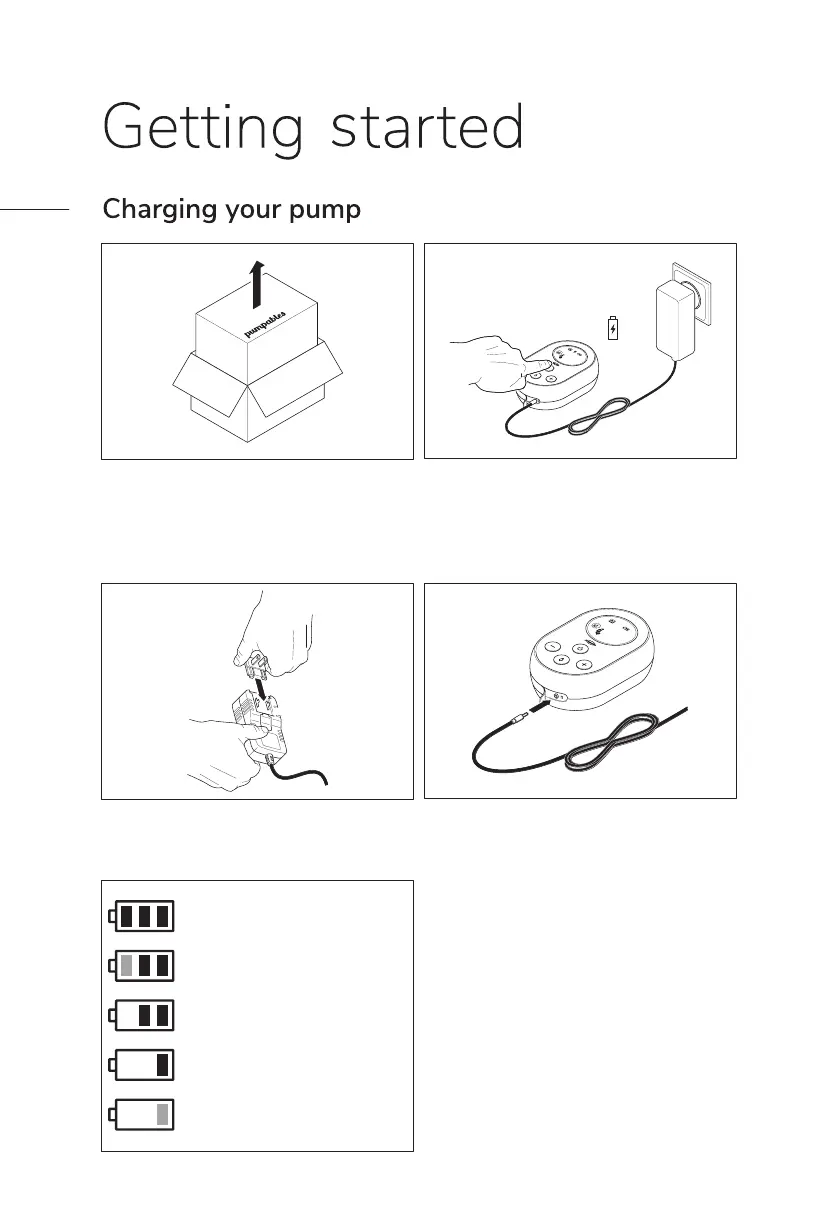 Getting started

Charging your pump

pumpables