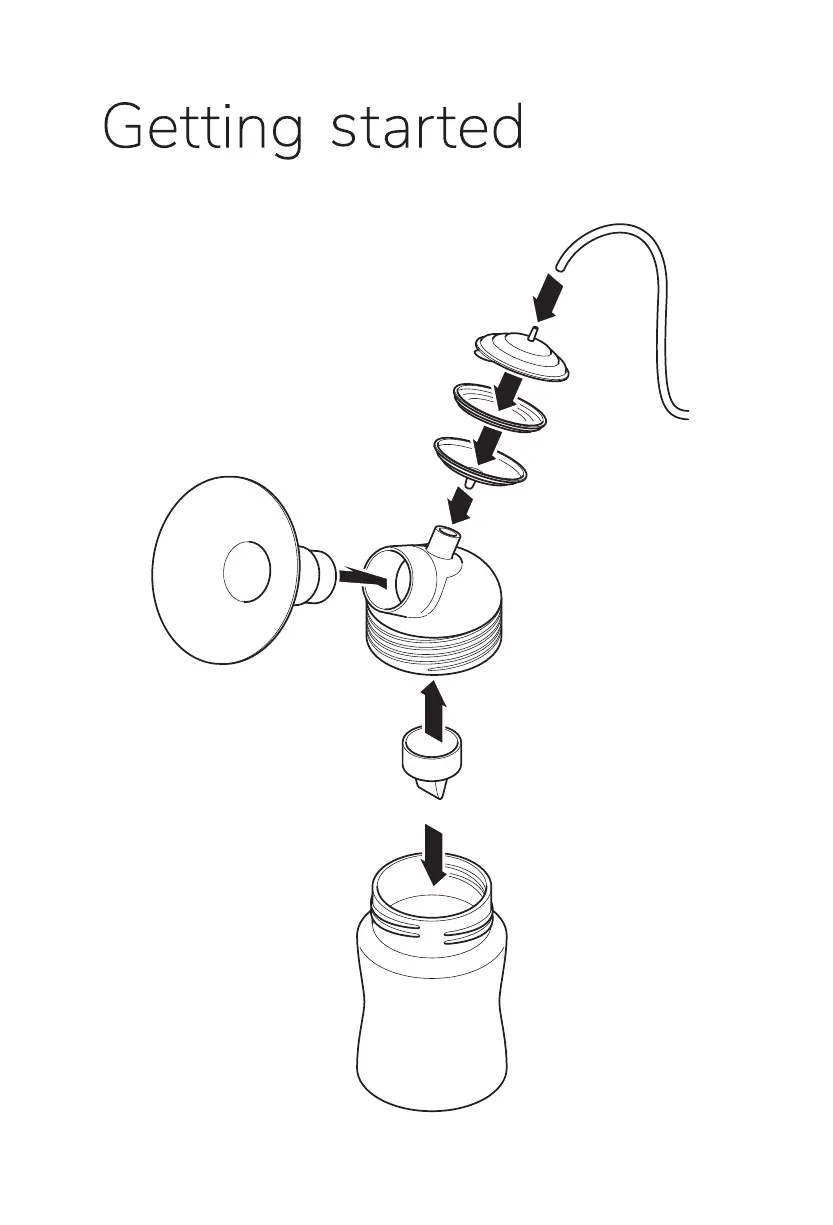 Getting started