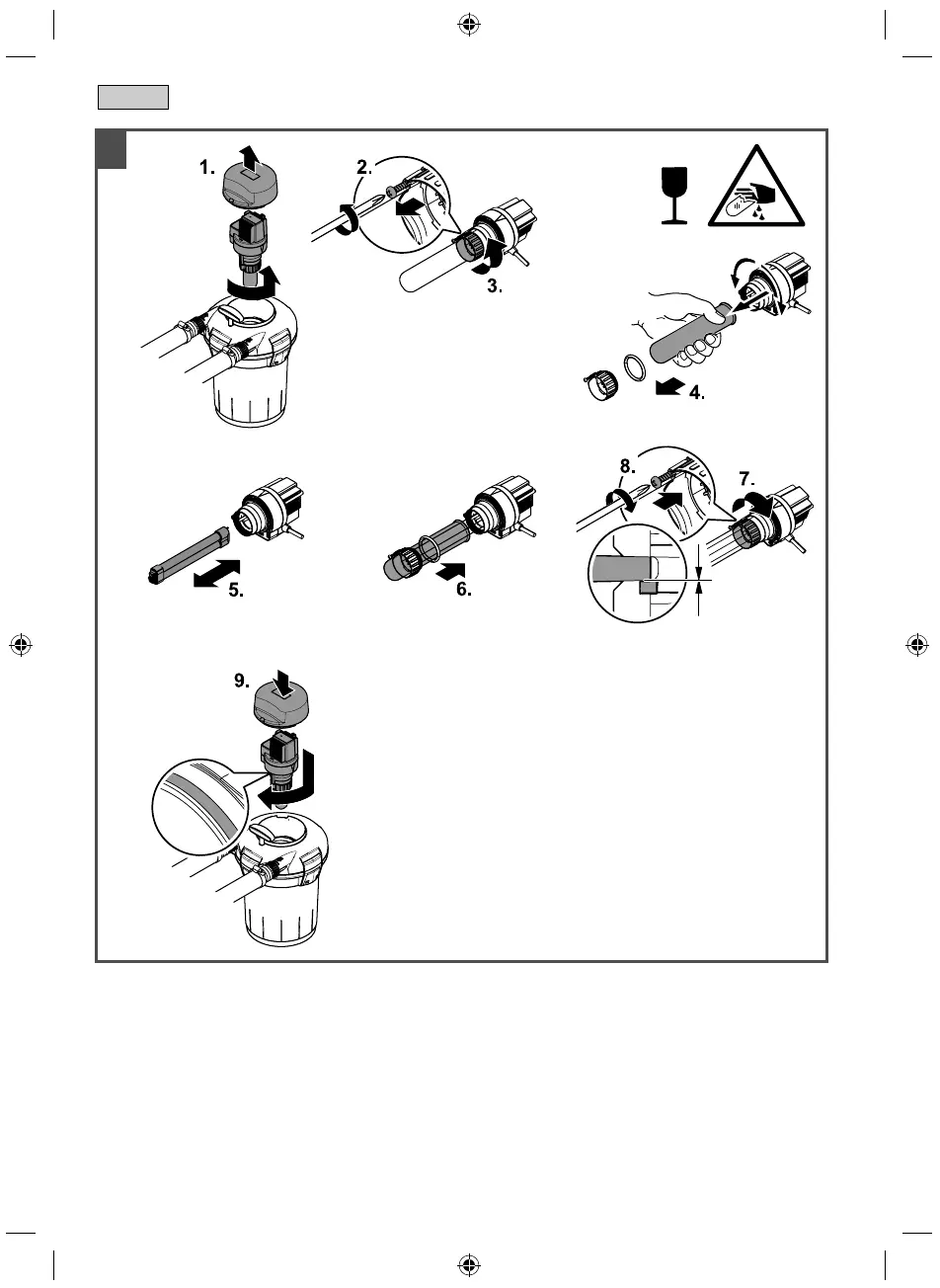 1.

2.

3.

4.

5.

6.

8.

7.

9.