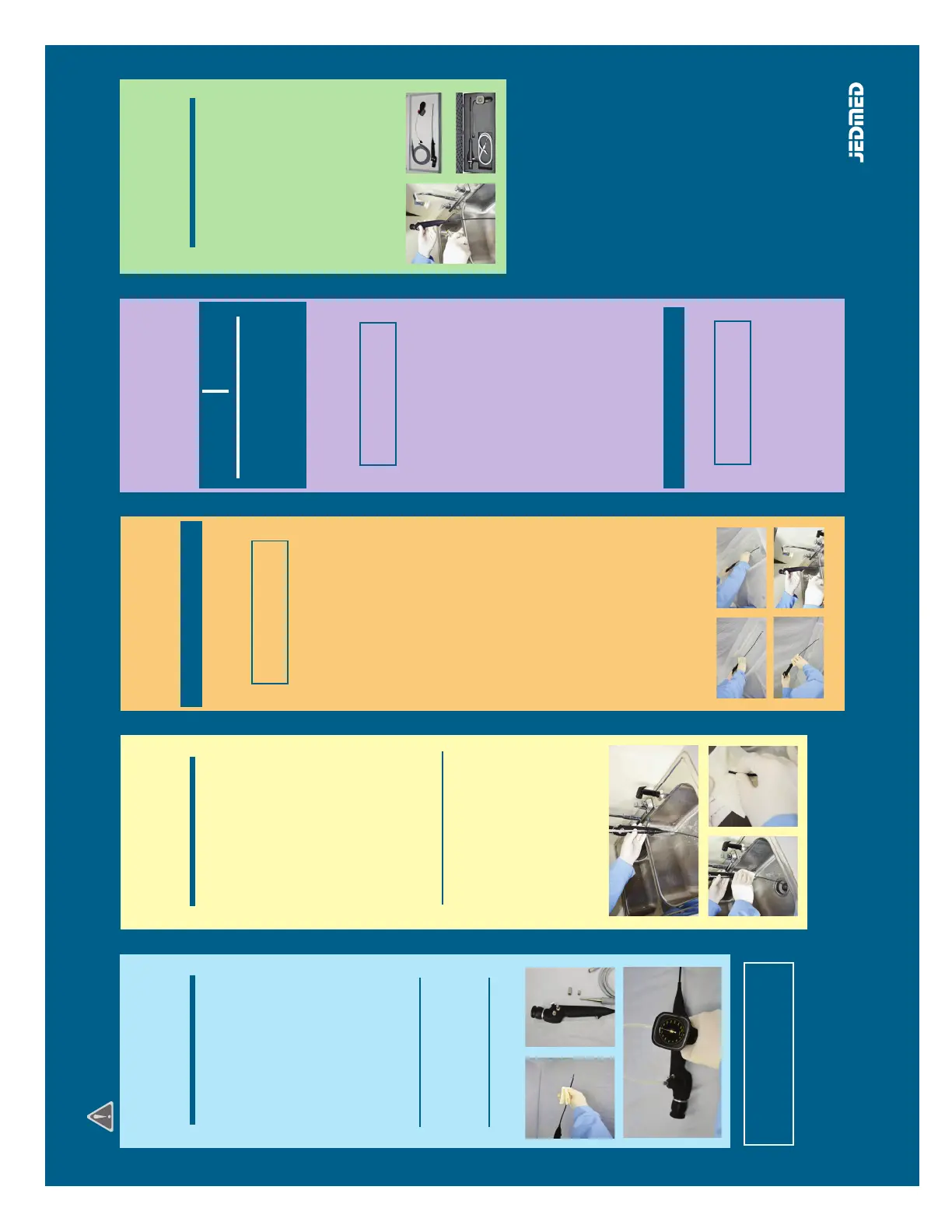 JEDMED