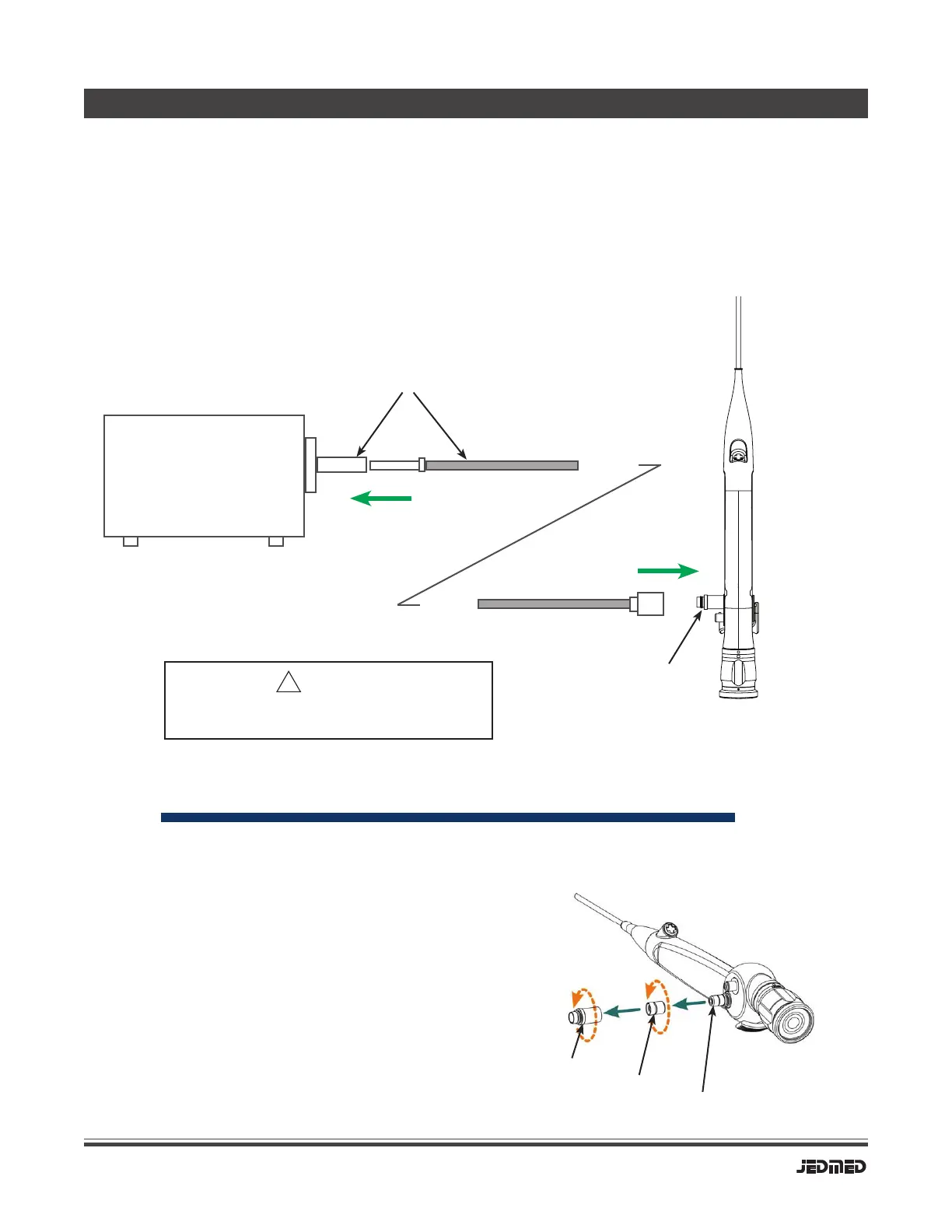 JEDMED