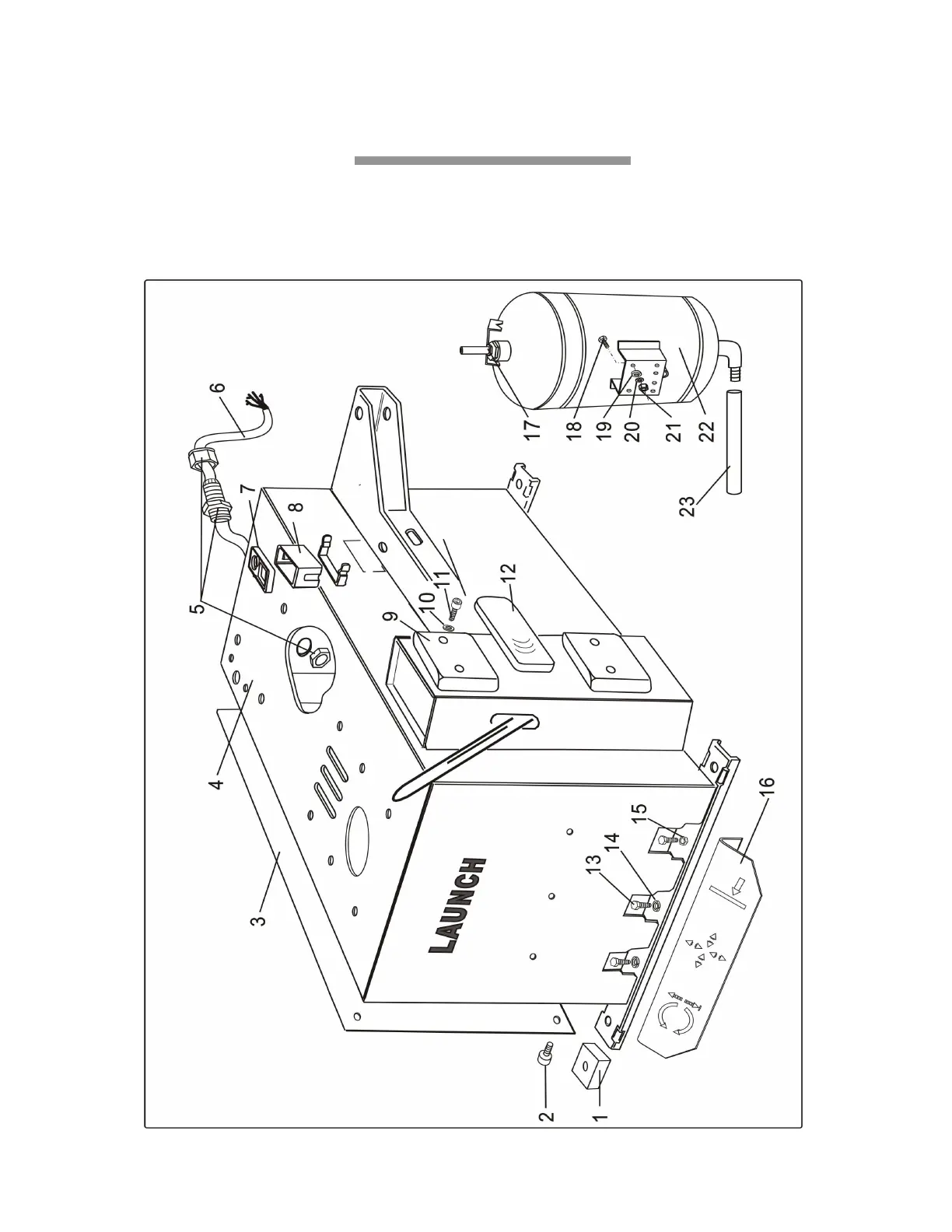 LAUNCH

1
2
3
4
5
6
7
8
9
10
11
12
13
14
15
16
17
18
19
20
21
22
23