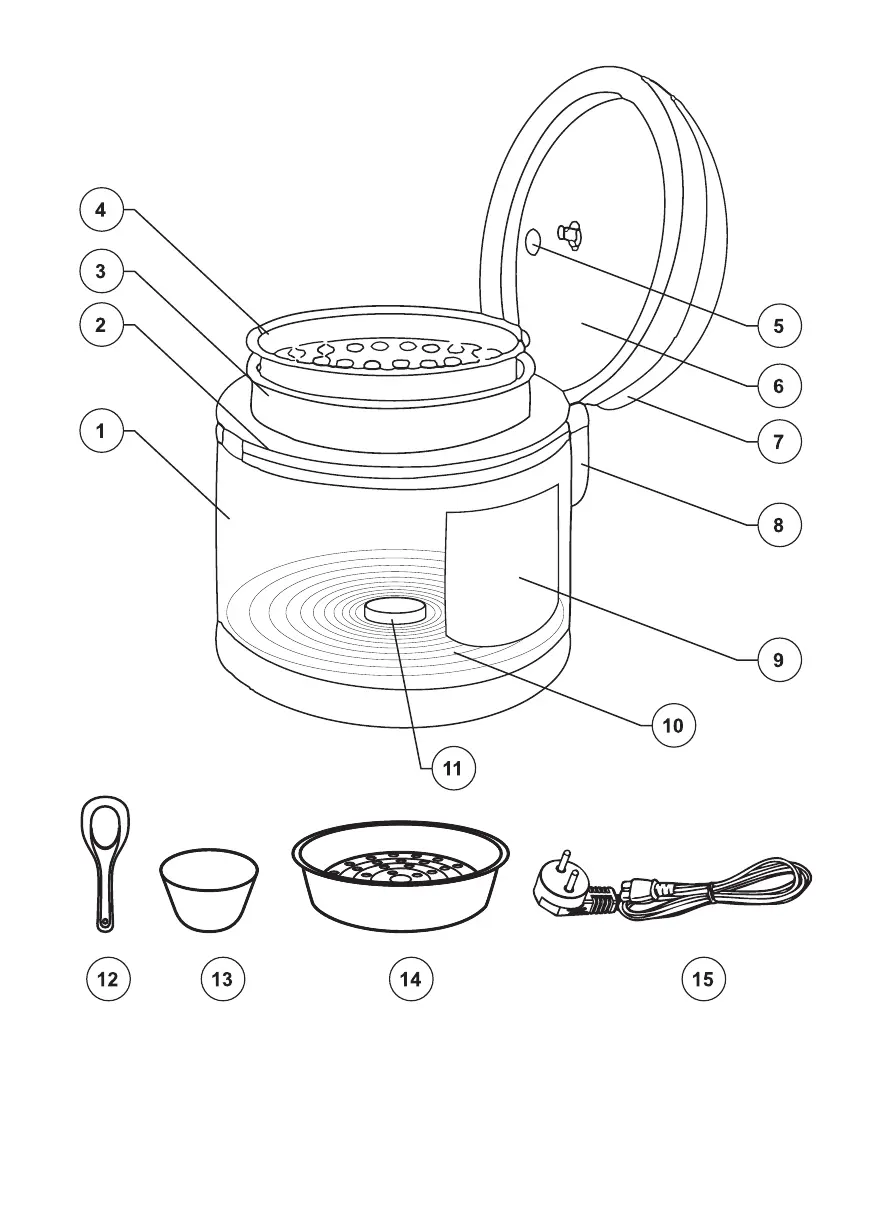 4
3
2
1
5
6
7
8
9
10
11
12
13
14
15