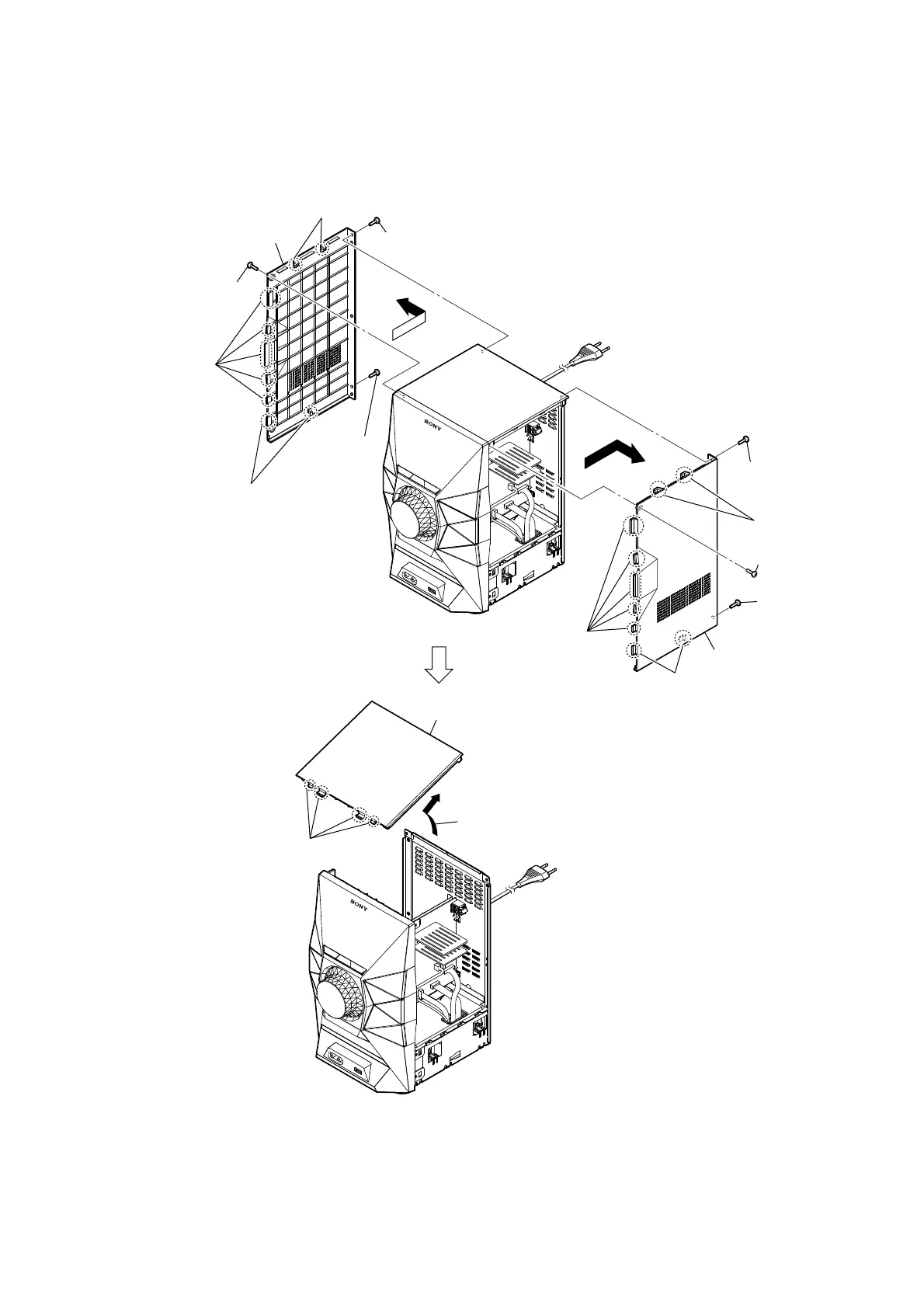 SONY

SONY