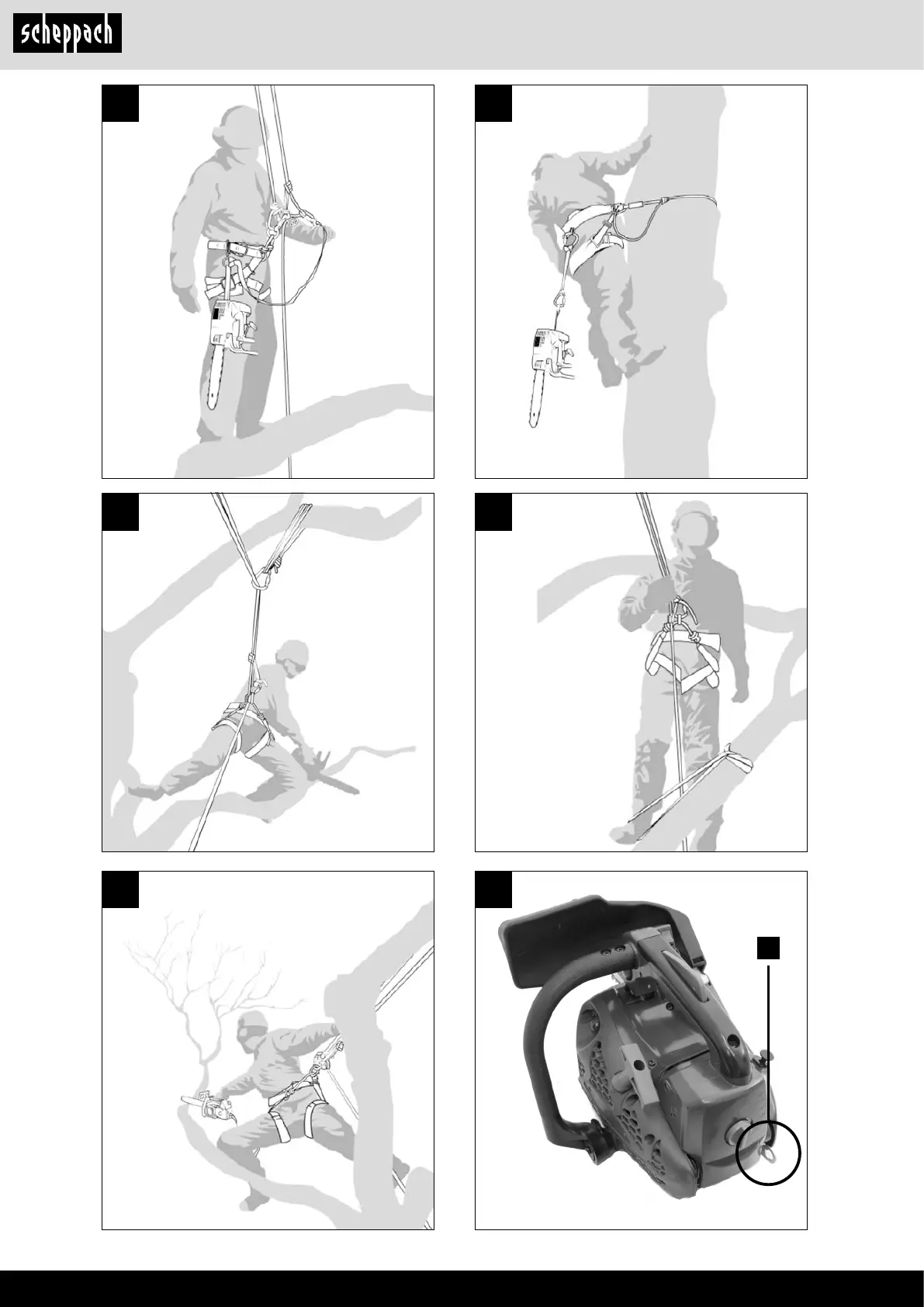 scheppach